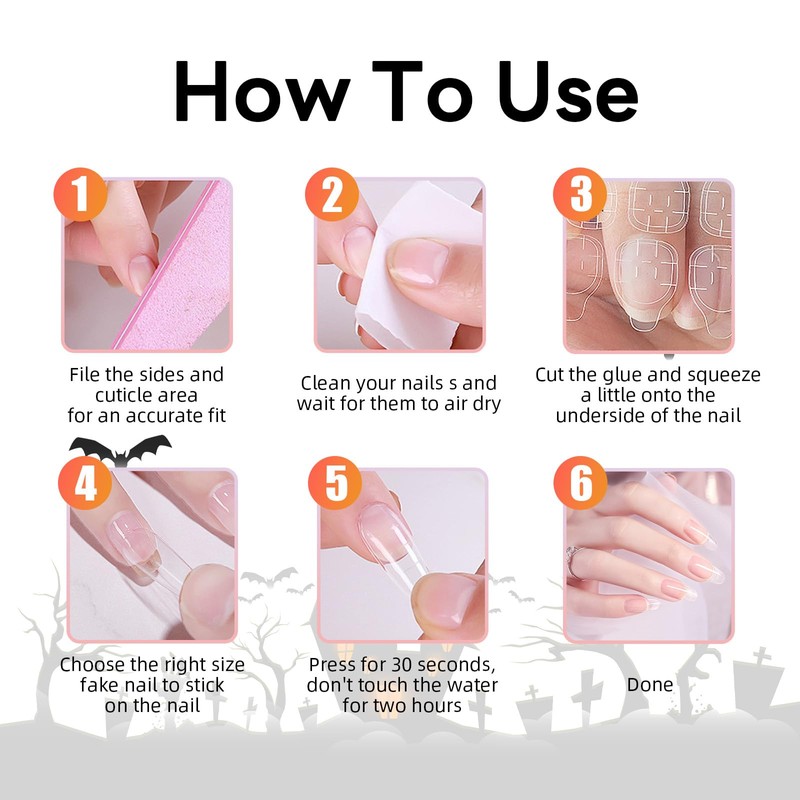 How To Use

1

File the sides and cuticle area for an accurate fit

2

Clean your nails s and wait for them to air dry

3

Cut the glue and squeeze a little onto the underside of the nail

4

Choose the right size fake nail to stick on the nail

5

Press for 30 seconds, don't touch the water for two hours

6

Done