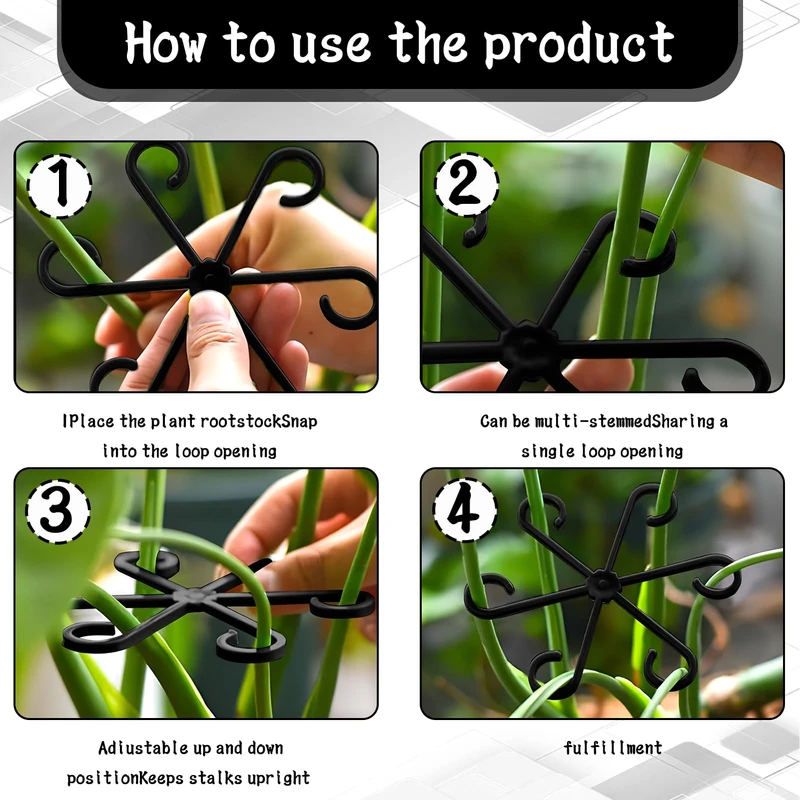 How to use the product

1

IPlace the plant rootstockSnap into the loop opening

2

Can be multi-stemmedSharing a single loop opening

3

Adiustable up and down positionKeeps stalks upright

4

fulfillment