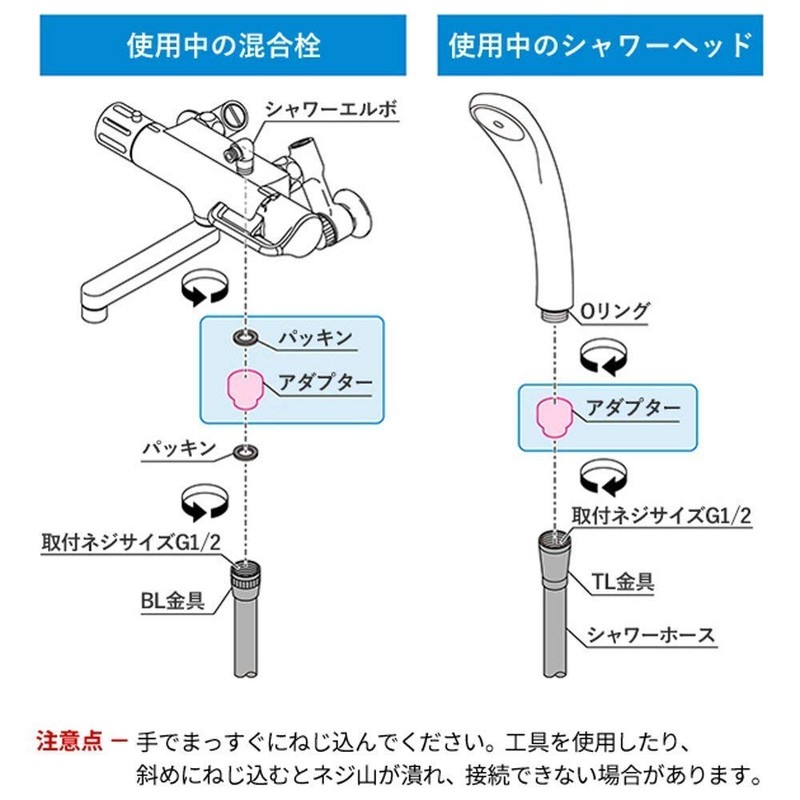 使用中の混合栓

シャワーエルボ

パッキン

アダプター

パッキン

取付ネジサイズG1/2

BL金具

使用中のシャワーヘッド

Oリング

アダプター

取付ネジサイズG1/2

TL金具

シャワーホース

注意点 ー 手でまっすぐにねじ込んでください。工具を使用したり、斜めにねじ込むとネジ山が潰れ、接続できない場合があります。