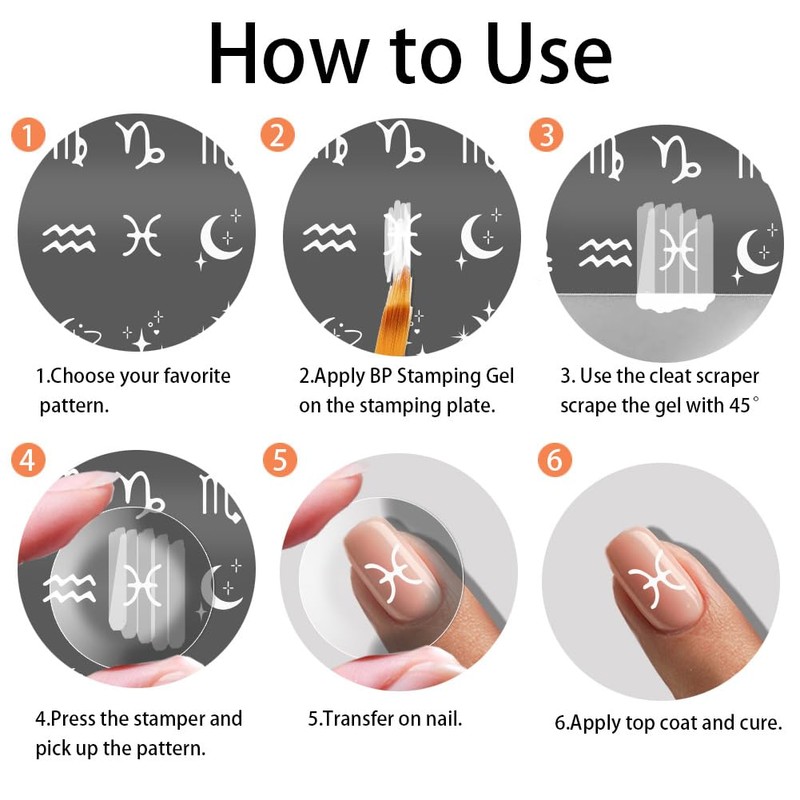 How to Use

1

1.Choose your favorite pattern.

2

2.Apply BP Stamping Gel on the stamping plate.

3

3. Use the cleat scraper scrape the gel with 45°

4

4.Press the stamper and pick up the pattern.

5

5.Transfer on nail.

6

6.Apply top coat and cure.