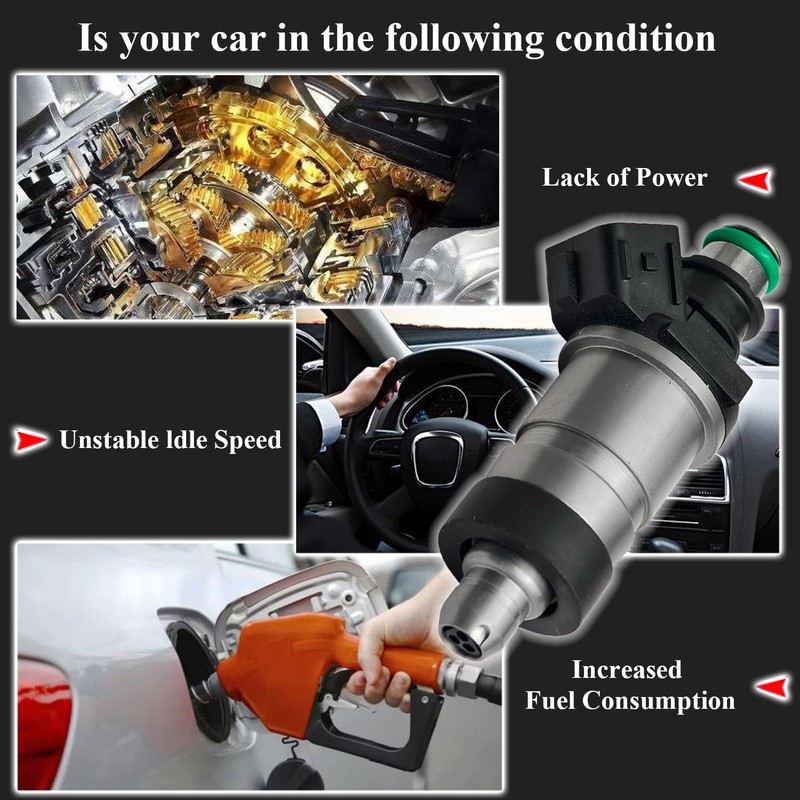 Is your car in the following condition

Lack of Power

Unstable ldle Speed

Increased
Fuel Consumption