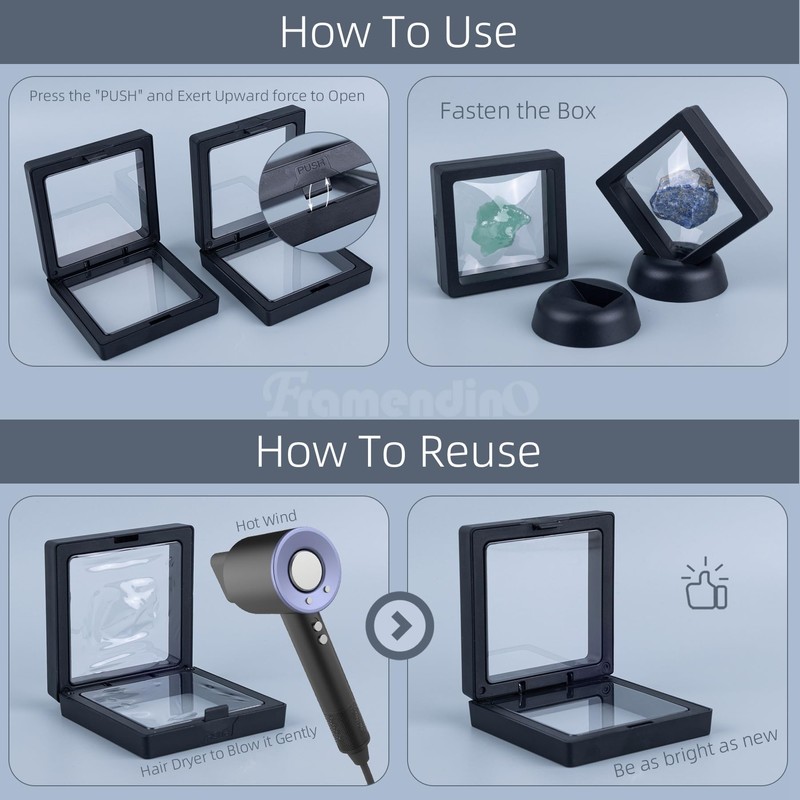 How To Use

Press the "PUSH" and Exert Upward force to Open

PUSH

Fasten the Box

FramendinO

How To Reuse

Hot Wind

Hair Dryer to Blow it Gently

Be as bright as new