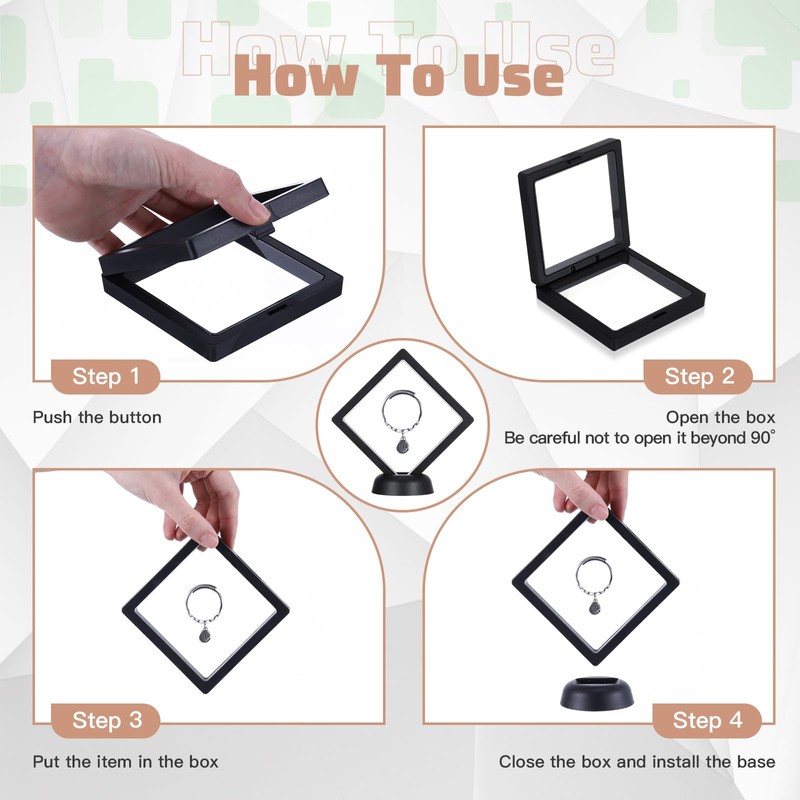 How To Use
How To Use

Step 1
Push the button

Step 2
Open the box
Be careful not to open it beyond 90°

Step 3
Put the item in the box

Step 4
Close the box and install the base