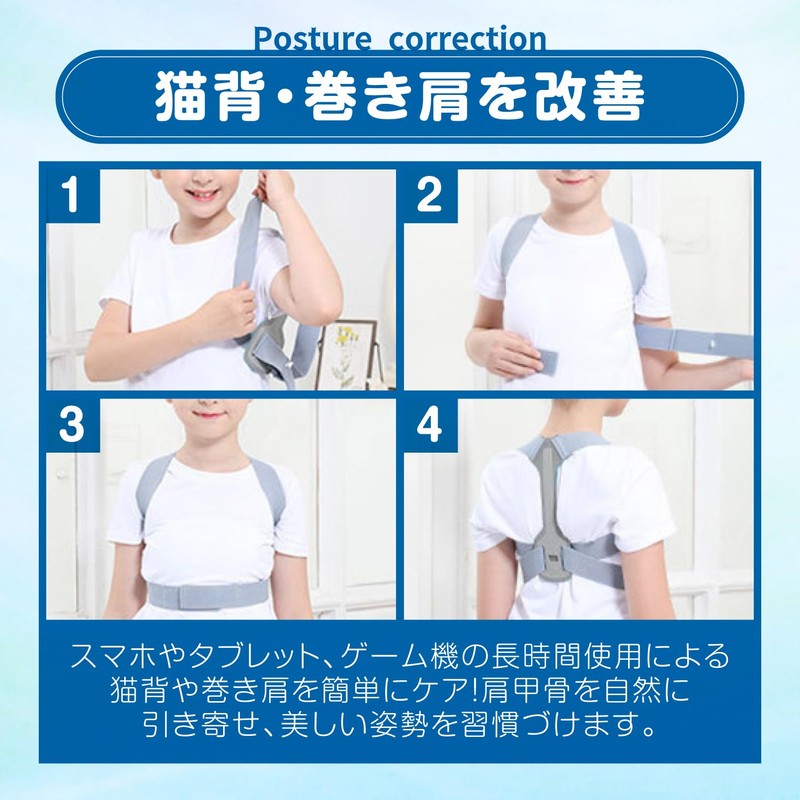 Posture correction

猫背・巻き肩を改善

1

2

3

4

スマホやタブレット、ゲーム機の長時間使用による猫背や巻き肩を簡単にケア!肩甲骨を自然に引き寄せ、美しい姿勢を習慣づけます。