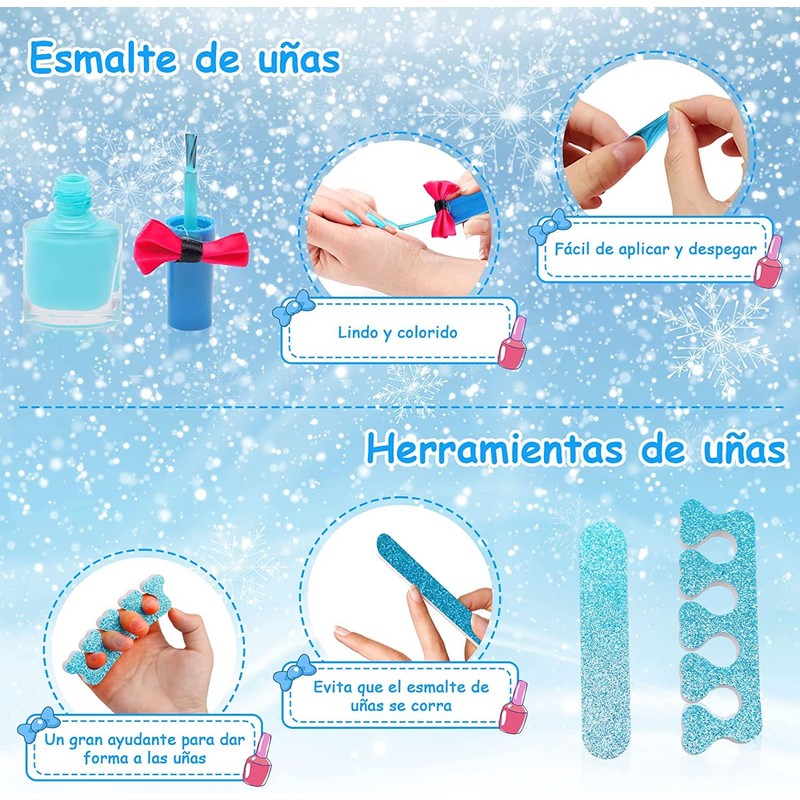 Esmalte de uñas

Fácil de aplicar y despegar

Lindo y colorido

Herramientas de uñas

Evita que el esmalte de uñas se corra

Un gran ayudante para dar forma a las uñas