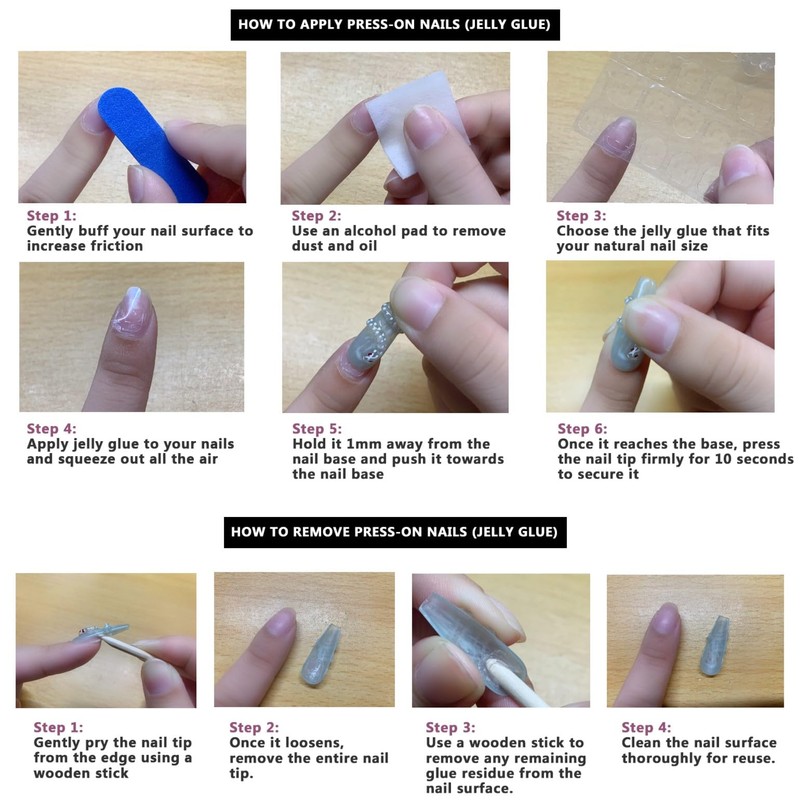 HOW TO APPLY PRESS-ON NAILS (JELLY GLUE)

Step 1:
Gently buff your nail surface to increase friction

Step 2:
Use an alcohol pad to remove dust and oil

Step 3:
Choose the jelly glue that fits your natural nail size

Step 4:
Apply jelly glue to your nails and squeeze out all the air

Step 5:
Hold it 1mm away from the nail base and push it towards the nail base

Step 6:
Once it reaches the base, press the nail tip firmly for 10 seconds to secure it

HOW TO REMOVE PRESS-ON NAILS (JELLY GLUE)

Step 1:
Gently pry the nail tip from the edge using a wooden stick

Step 2:
Once it loosens, remove the entire nail tip.

Step 3:
Use a wooden stick to remove any remaining glue residue from the nail surface.

Step 4:
Clean the nail surface thoroughly for reuse.