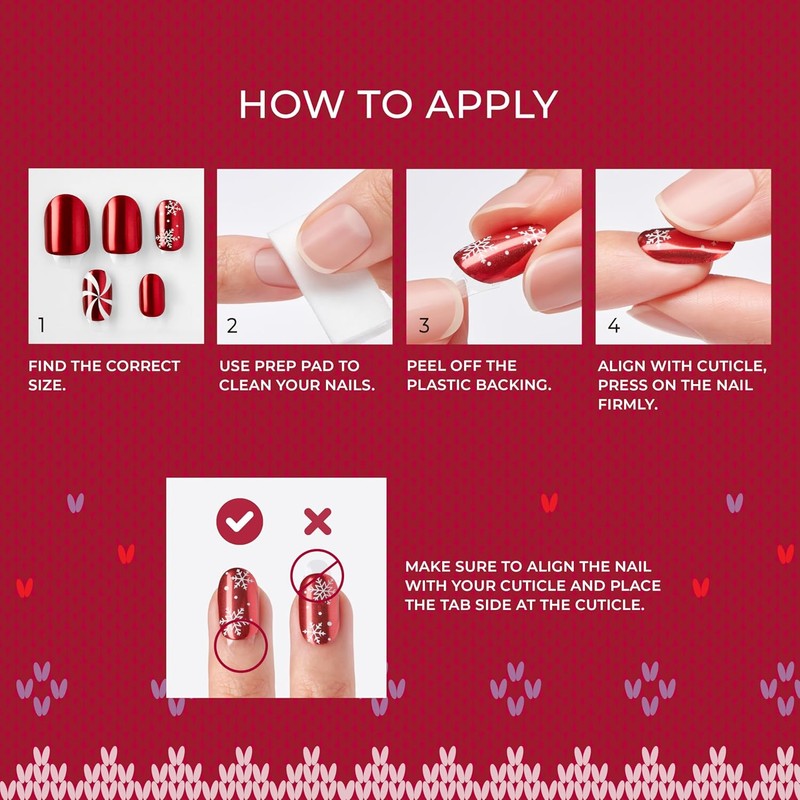 HOW TO APPLY

1

FIND THE CORRECT SIZE.

2

USE PREP PAD TO CLEAN YOUR NAILS.

3

PEEL OFF THE PLASTIC BACKING.

4

ALIGN WITH CUTICLE, PRESS ON THE NAIL FIRMLY.

MAKE SURE TO ALIGN THE NAIL WITH YOUR CUTICLE AND PLACE THE TAB SIDE AT THE CUTICLE.