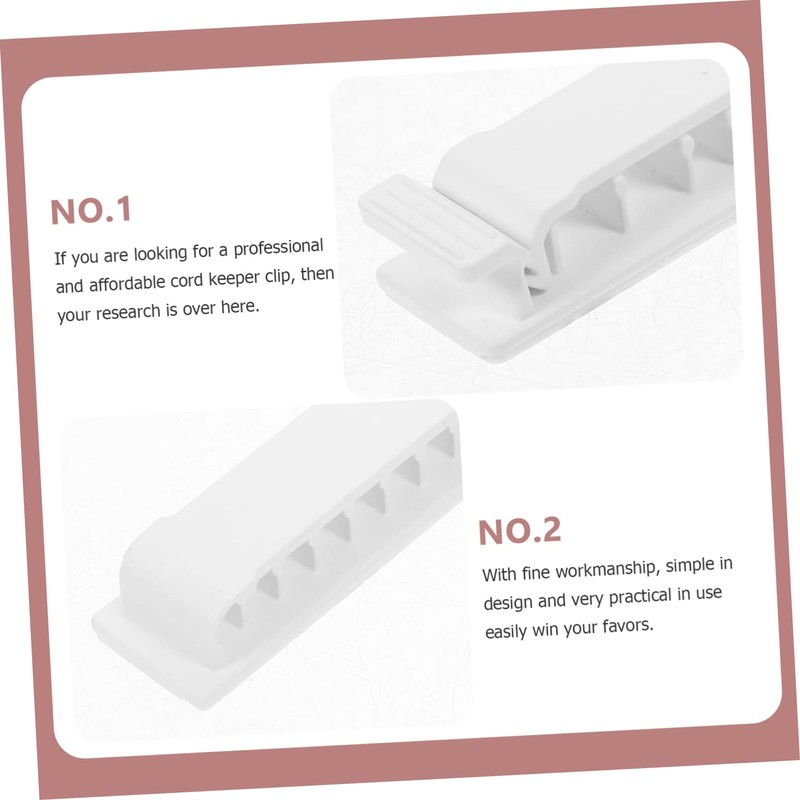 NO.1

If you are looking for a professional and affordable cord keeper clip, then your research is over here.

NO.2

With fine workmanship, simple in design and very practical in use easily win your favors.