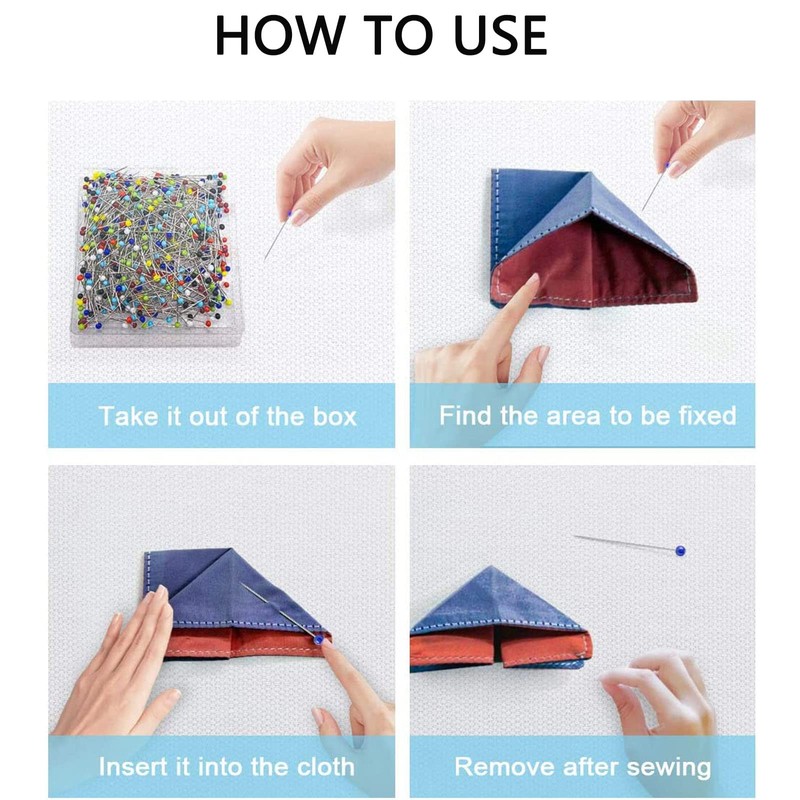 HOW TO USE

Take it out of the box

Find the area to be fixed

Insert it into the cloth

Remove after sewing