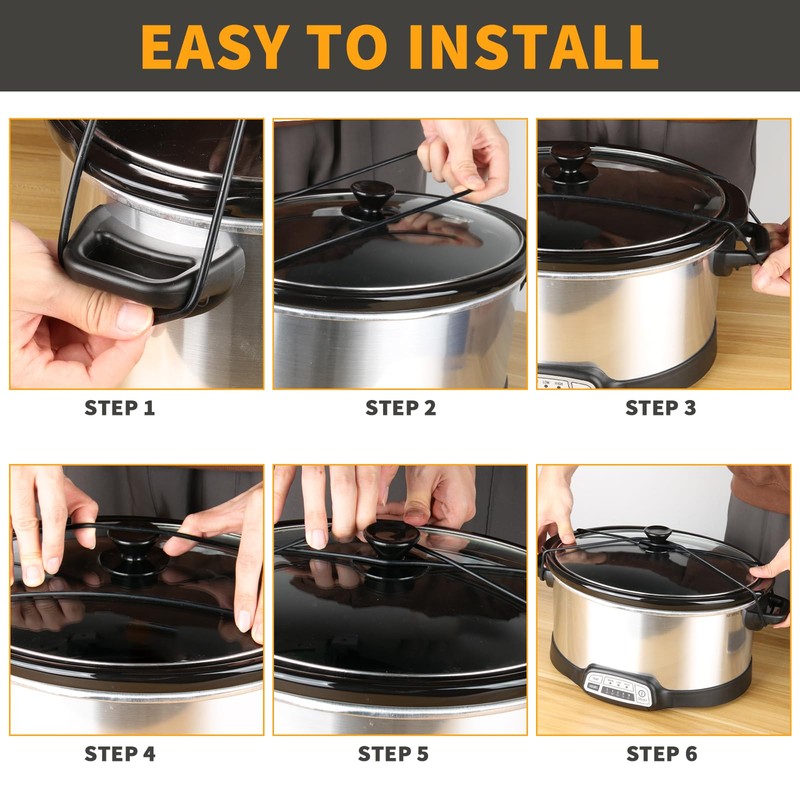 EASY TO INSTALL

STEP 1

STEP 2

STEP 3

STEP 4

STEP 5

STEP 6