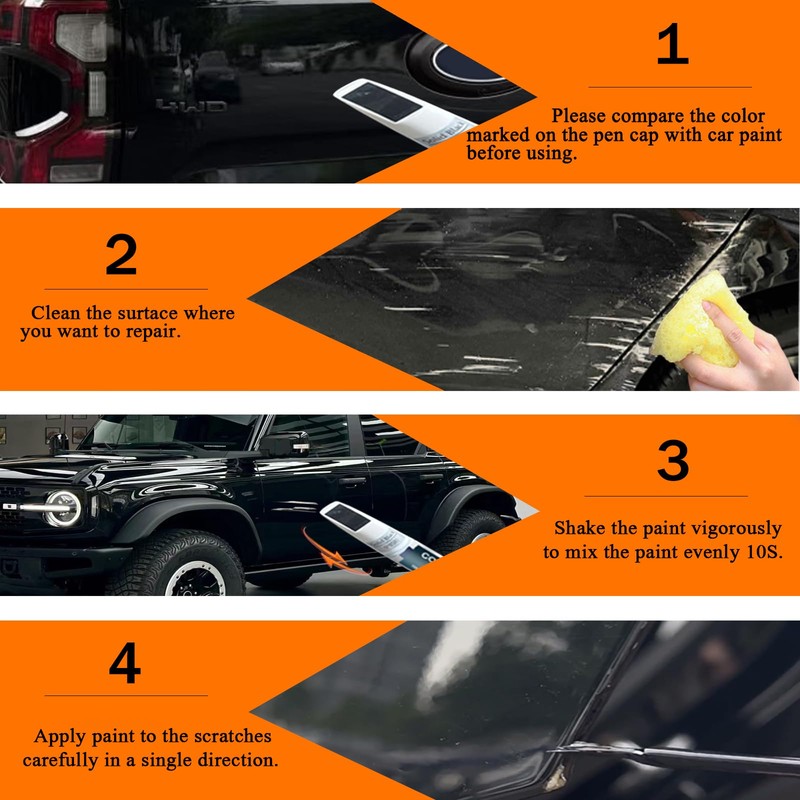 4WD

Solid Black

1

Please compare the color marked on the pen cap with car paint before using.

2

Clean the surface where you want to repair.

3

Shake the paint vigorously to mix the paint evenly 10S.

4

Apply paint to the scratches carefully in a single direction.