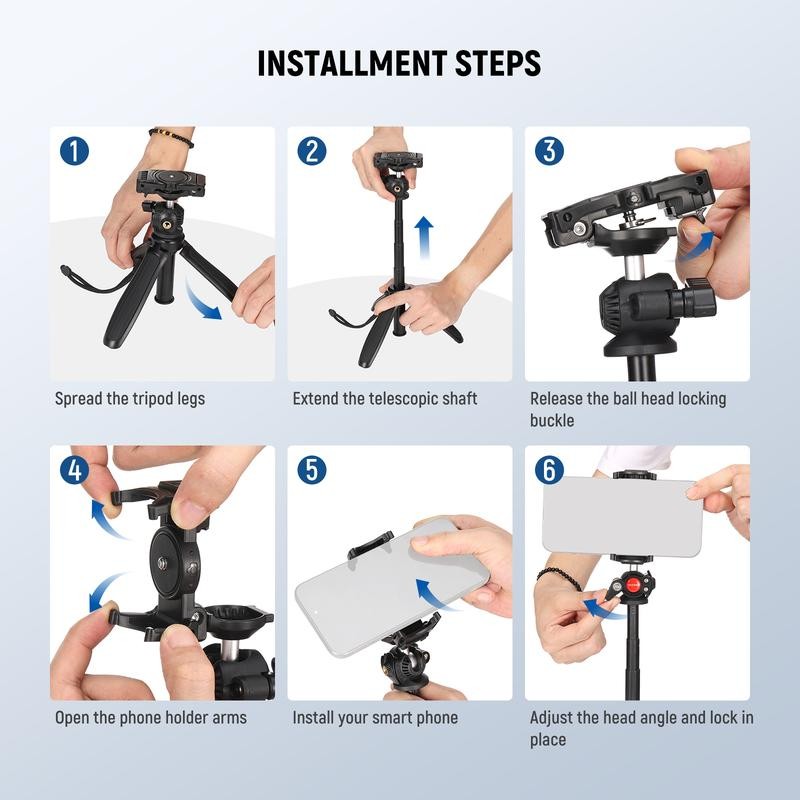 INSTALLMENT STEPS

1

Spread the tripod legs

2

Extend the telescopic shaft

3

Release the ball head locking buckle

4

Open the phone holder arms

5

Install your smart phone

6

Adjust the head angle and lock in place