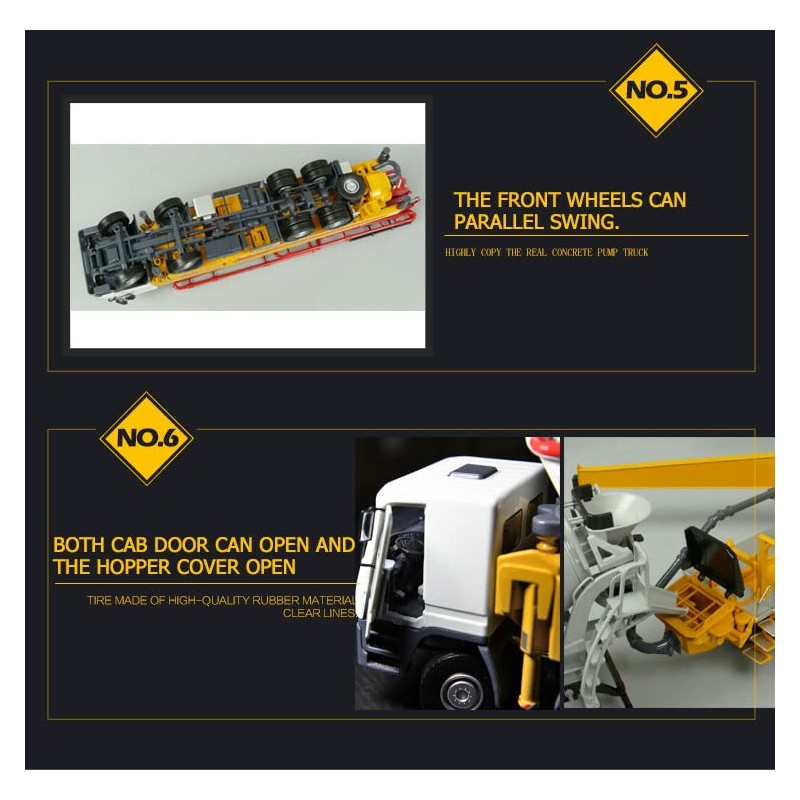 NO.5

THE FRONT WHEELS CAN PARALLEL SWING.

HIGHLY COPY THE REAL CONCRETE PUMP TRUCK

NO.6

BOTH CAB DOOR CAN OPEN AND THE HOPPER COVER OPEN

TIRE MADE OF HIGH-QUALITY RUBBER MATERIAL CLEAR LINES