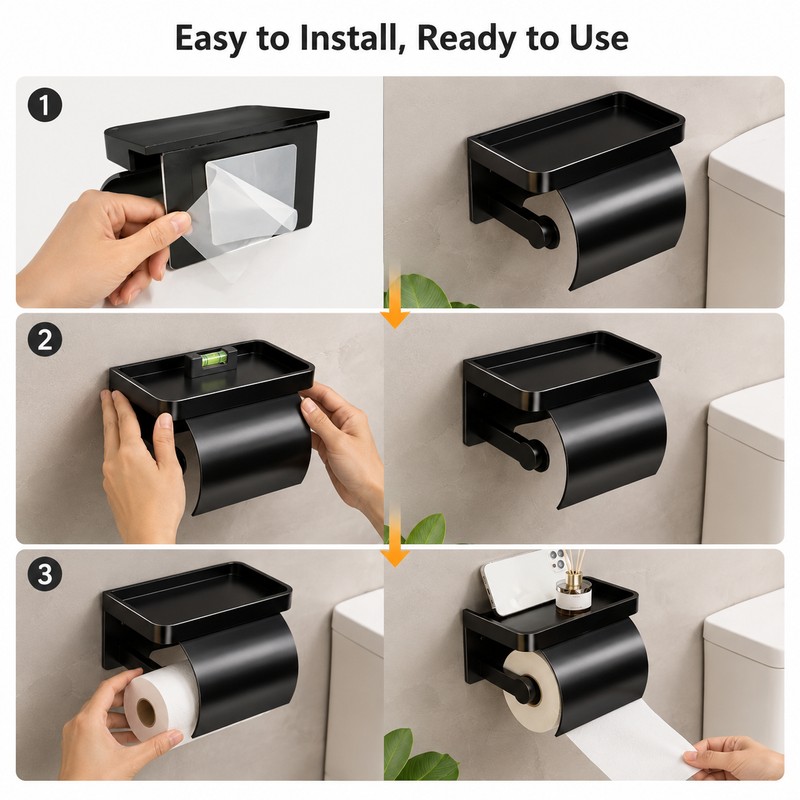 Easy to Install, Ready to Use

1

2

3