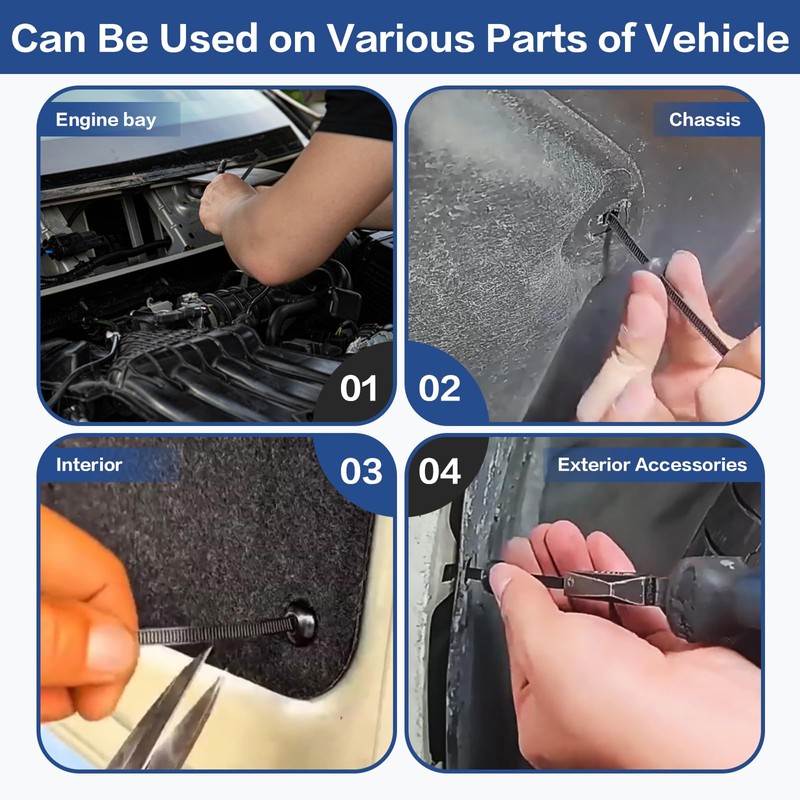 Can Be Used on Various Parts of Vehicle

Engine bay

01

Chassis

02

Interior

03

04

Exterior Accessories