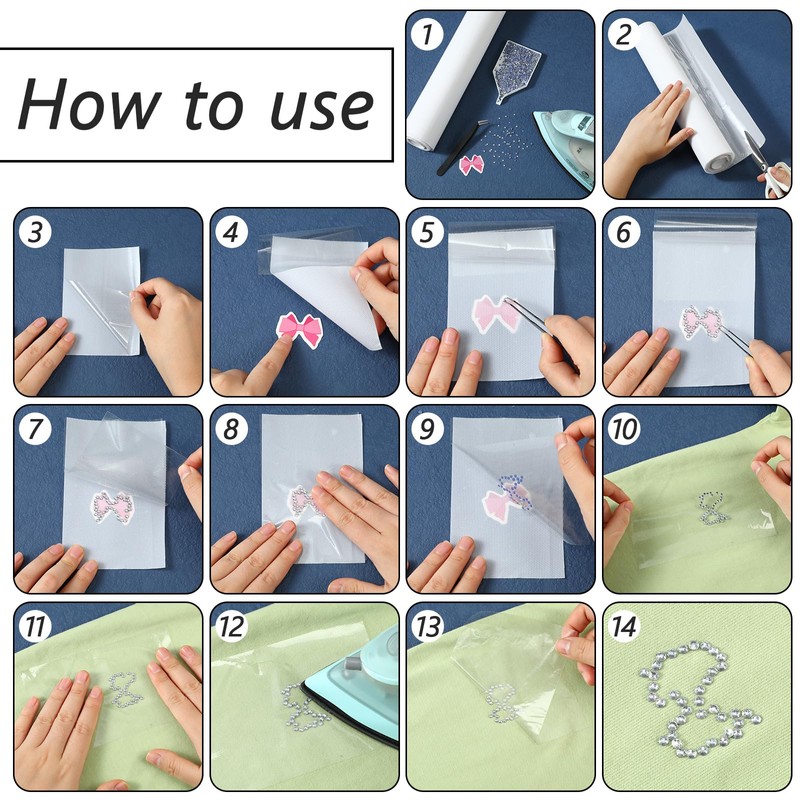 How to use

1

2

3

4

5

6

7

8

9

10

11

12

13

14