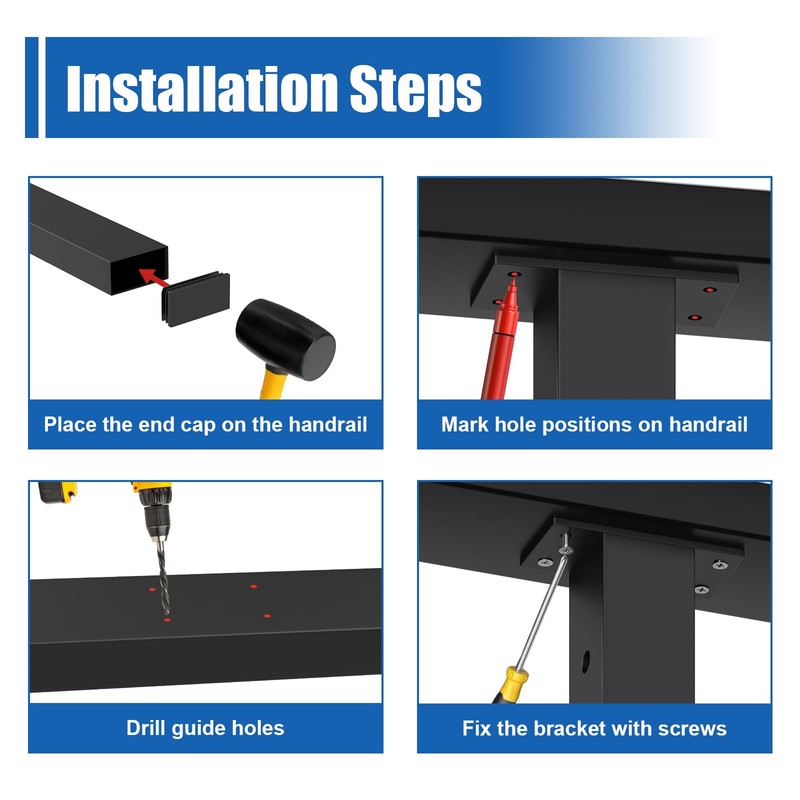 Installation Steps

Place the end cap on the handrail

Mark hole positions on handrail

Drill guide holes

Fix the bracket with screws