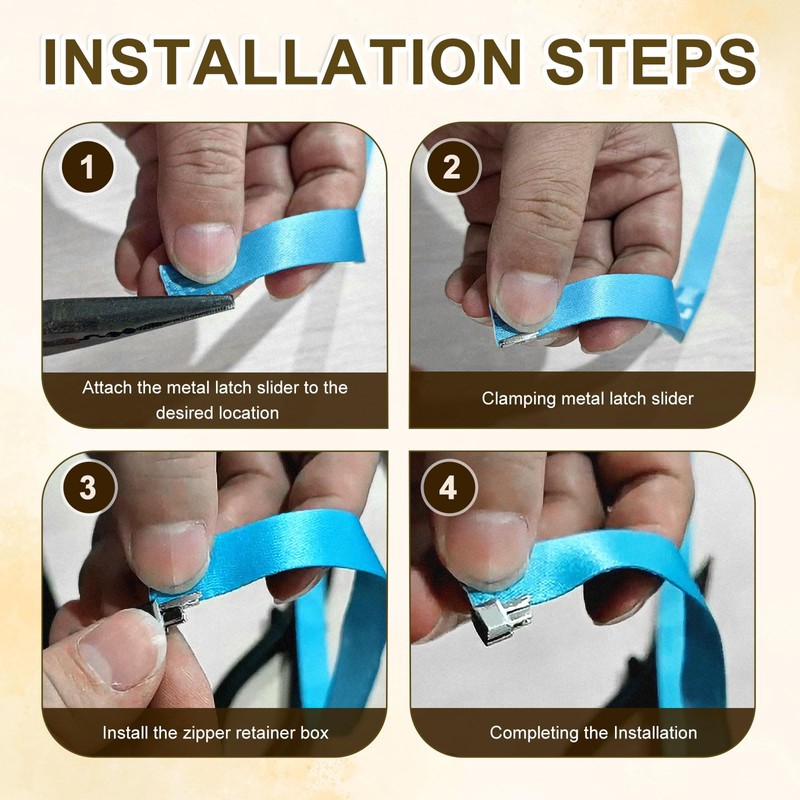 INSTALLATION STEPS

1

Attach the metal latch slider to the desired location

2

Clamping metal latch slider

3

Install the zipper retainer box

4

Completing the Installation