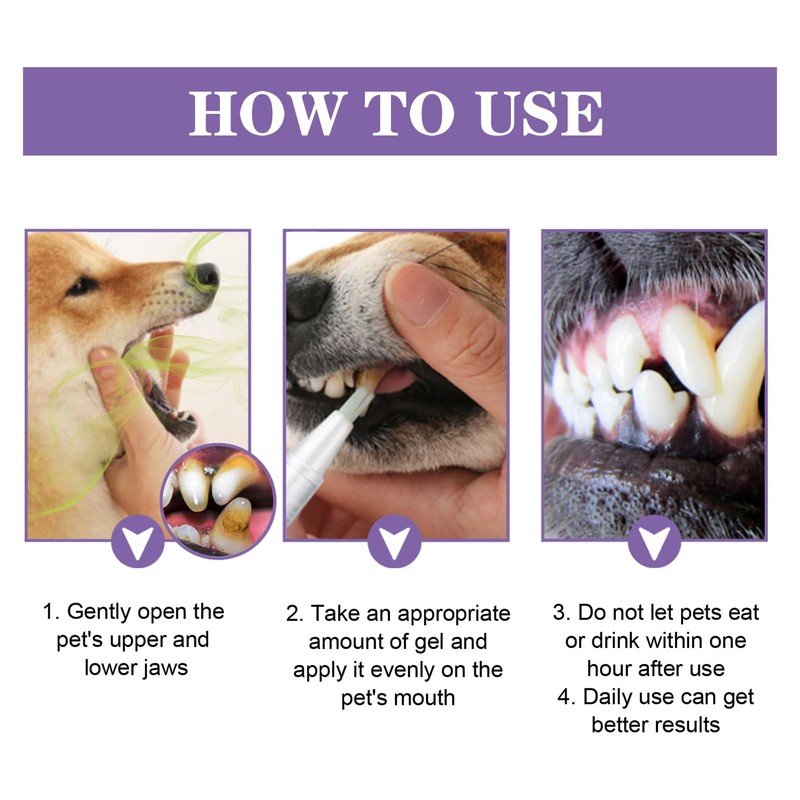 HOW TO USE

1. Gently open the pet's upper and lower jaws

2. Take an appropriate amount of gel and apply it evenly on the pet's mouth

3. Do not let pets eat or drink within one hour after use
4. Daily use can get better results