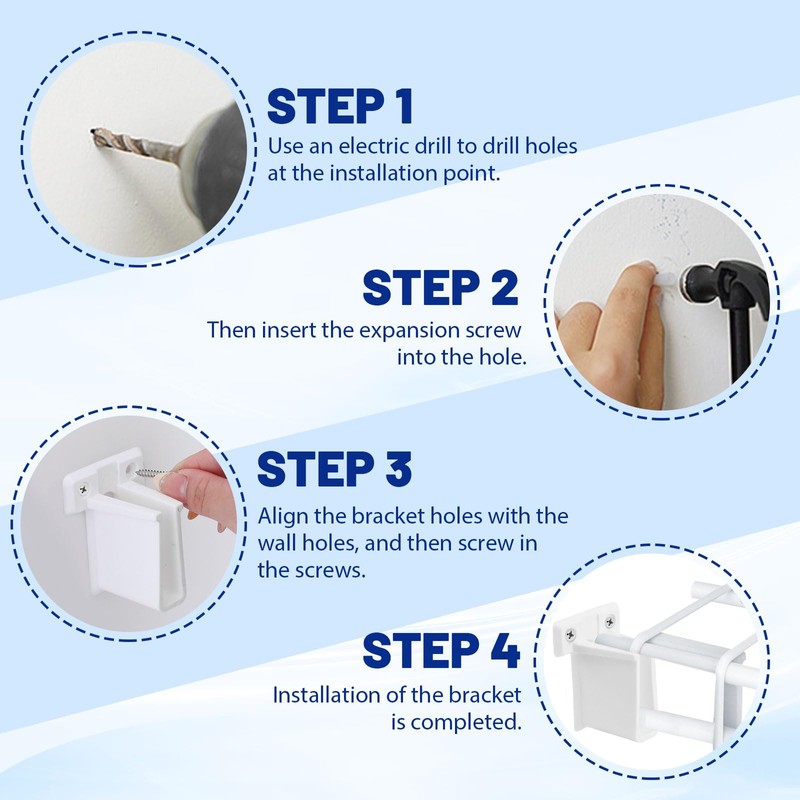 STEP 1
Use an electric drill to drill holes at the installation point.

STEP 2
Then insert the expansion screw into the hole.

STEP 3
Align the bracket holes with the wall holes, and then screw in the screws.

STEP 4
Installation of the bracket is completed.