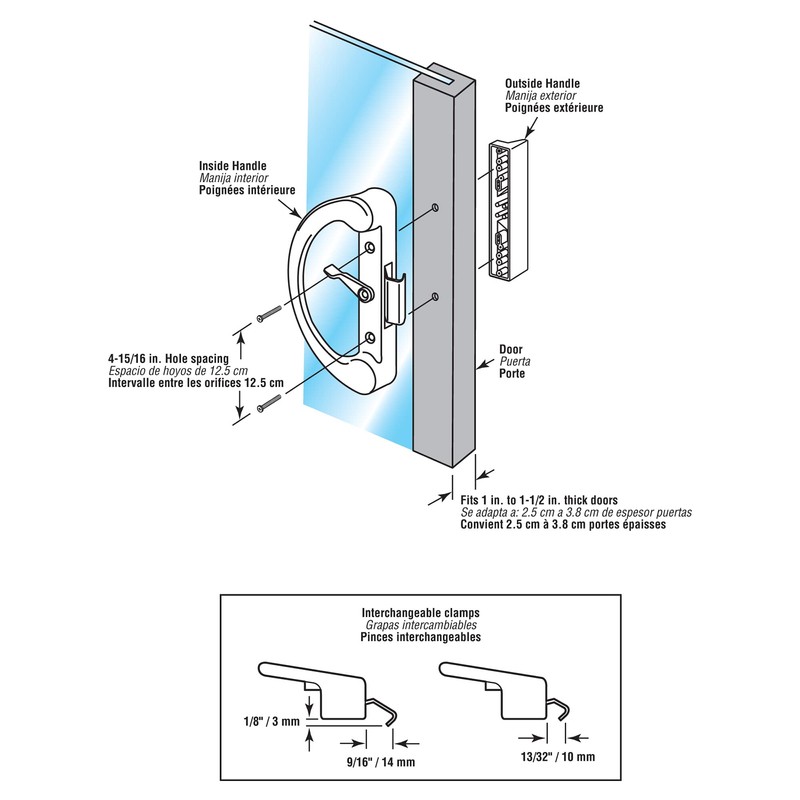 Outside Handle
Manija exterior
Poignées extérieure

Inside Handle
Manija interior
Poignées intérieure

4-15/16 in. Hole spacing
Espacio de hoyos de 12.5 cm
Intervalle entre les orifices 12.5 cm

Door
Puerta
Porte

Fits 1 in. to 1-1/2 in. thick doors
Se adapta a: 2.5 cm a 3.8 cm de espesor puertas
Convient 2.5 cm à 3.8 cm portes épaisses

Interchangeable clamps
Grapas intercambiables
Pinces interchangeables

1/8" / 3 mm

9/16" / 14 mm

13/32" / 10 mm