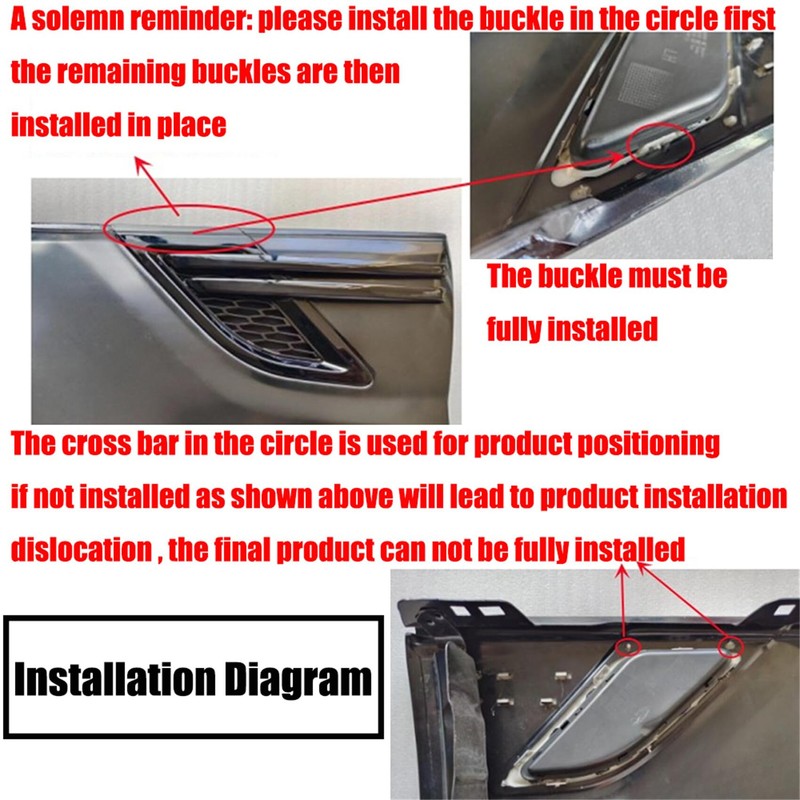 A solemn reminder: please install the buckle in the circle first the remaining buckles are then installed in place

The buckle must be fully installed

The cross bar in the circle is used for product positioning if not installed as shown above will lead to product installation dislocation , the final product can not be fully installed

Installation Diagram