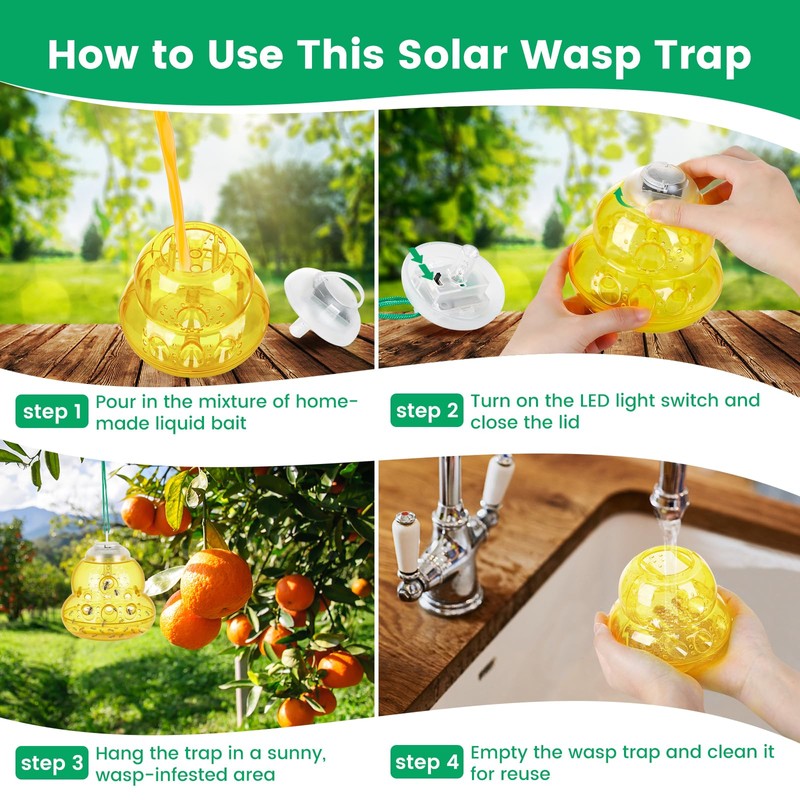 How to Use This Solar Wasp Trap

step 1 Pour in the mixture of homemade liquid bait

step 2 Turn on the LED light switch and close the lid

step 3 Hang the trap in a sunny, wasp-infested area

step 4 Empty the wasp trap and clean it for reuse