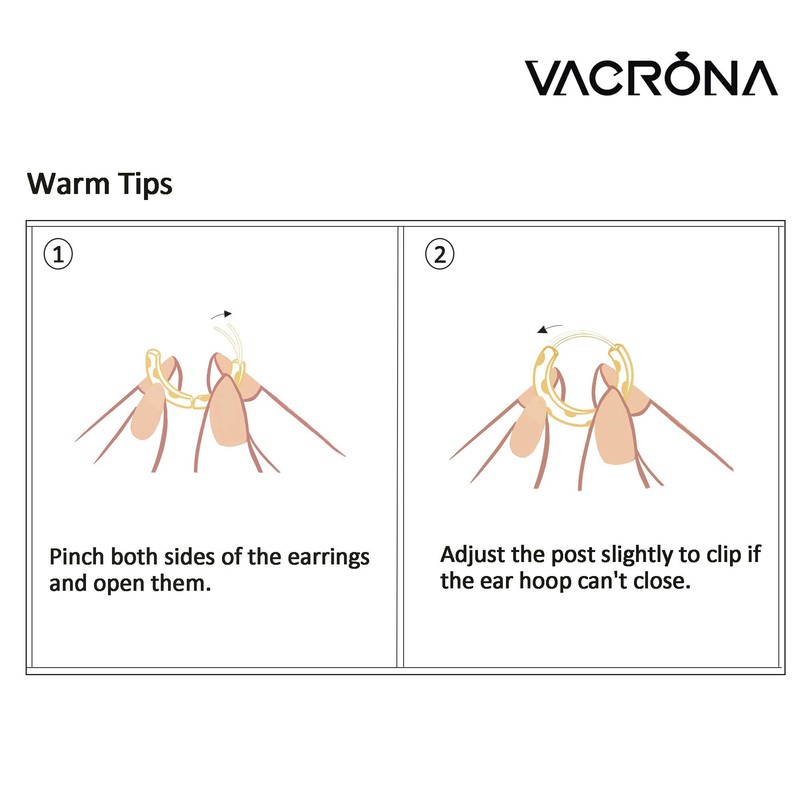 VACRONA

Warm Tips

①

Pinch both sides of the earrings and open them.

②

Adjust the post slightly to clip if the ear hoop can't close.