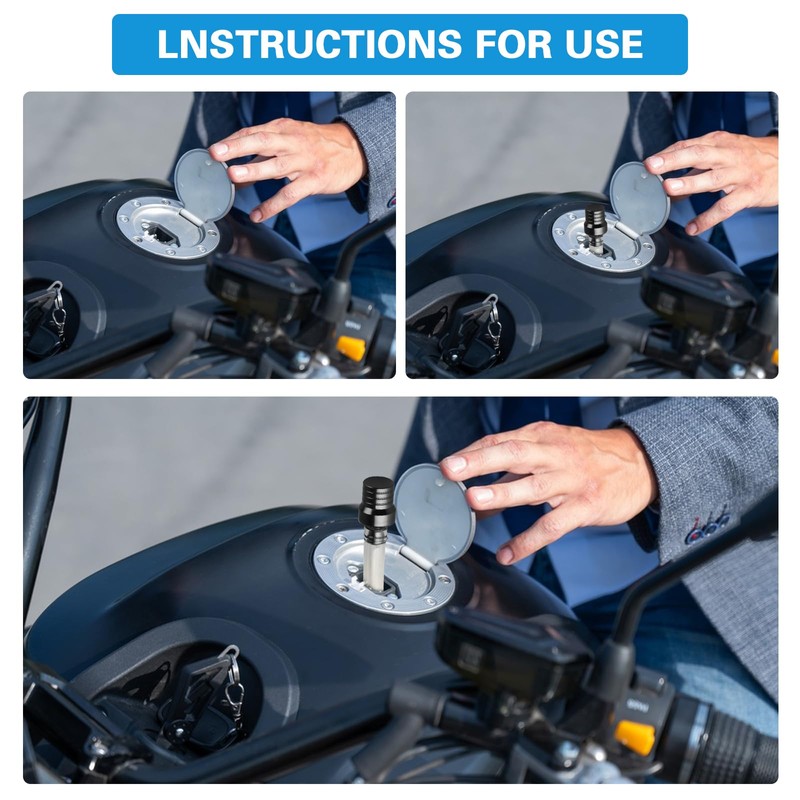 LNSTRUCTIONS FOR USE