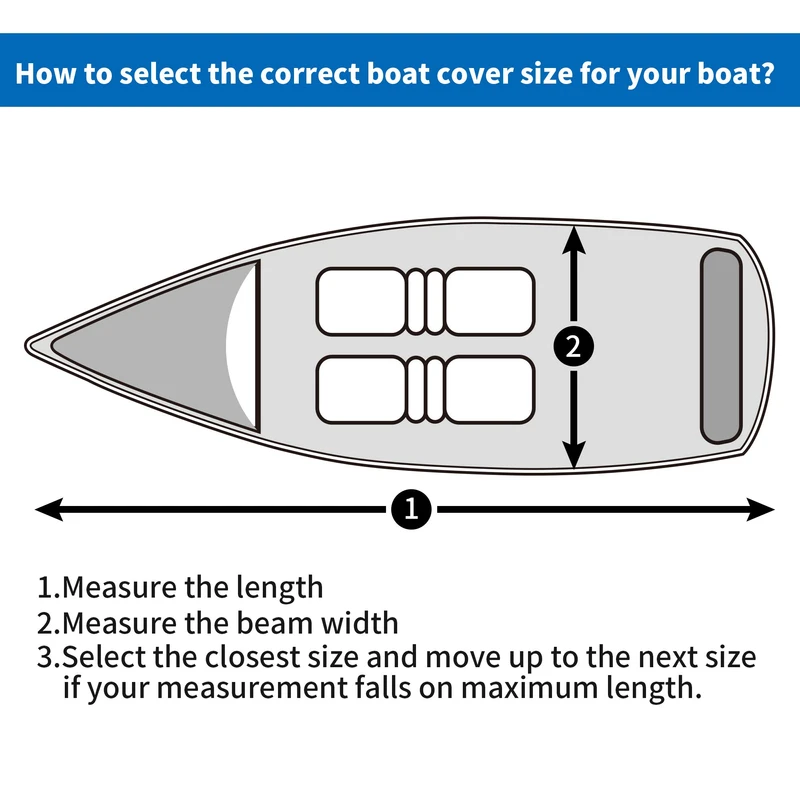 How to select the correct boat cover size for your boat?

2

1

1.Measure the length
2.Measure the beam width
3.Select the closest size and move up to the next size if your measurement falls on maximum length.