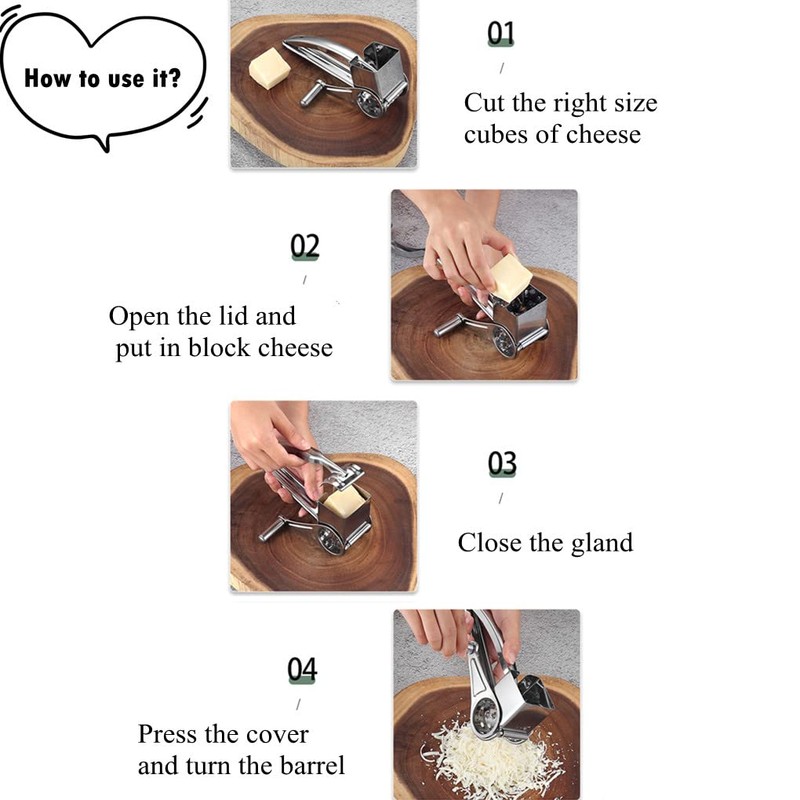 How to use it?

01
/
Cut the right size cubes of cheese

02
/
Open the lid and put in block cheese

03
/
Close the gland

04
/
Press the cover and turn the barrel