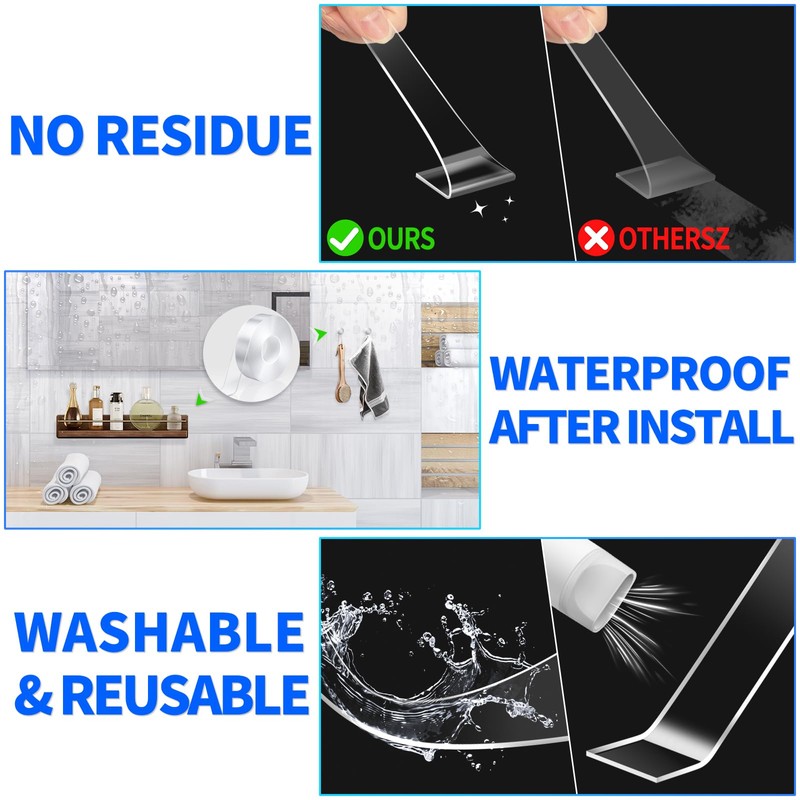 NO RESIDUE

OURS

OTHERSZ

WATERPROOF AFTER INSTALL

WASHABLE & REUSABLE