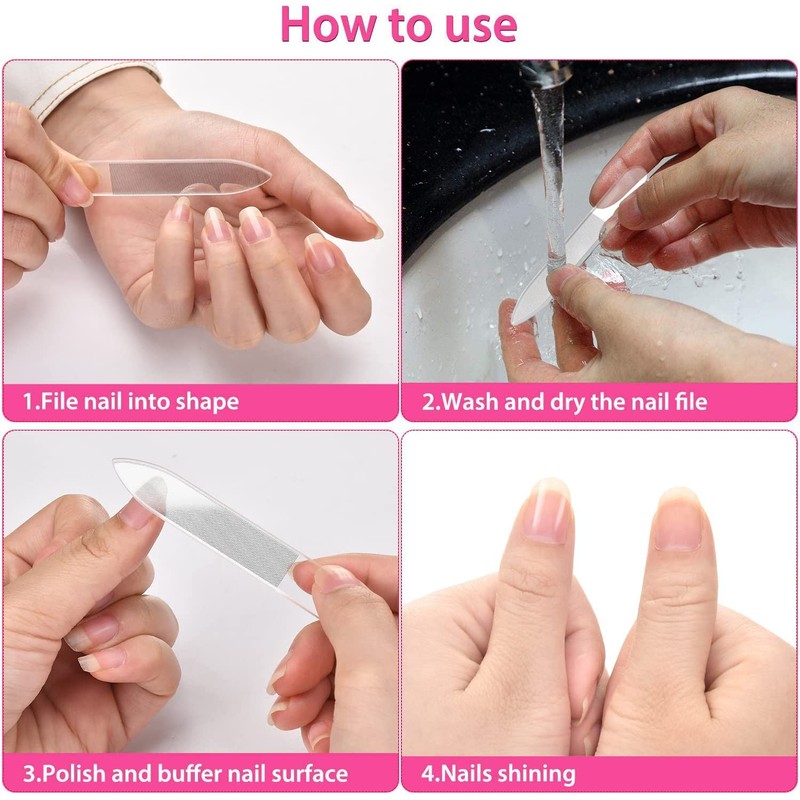 How to use

1.File nail into shape

2.Wash and dry the nail file

3.Polish and buffer nail surface

4.Nails shining