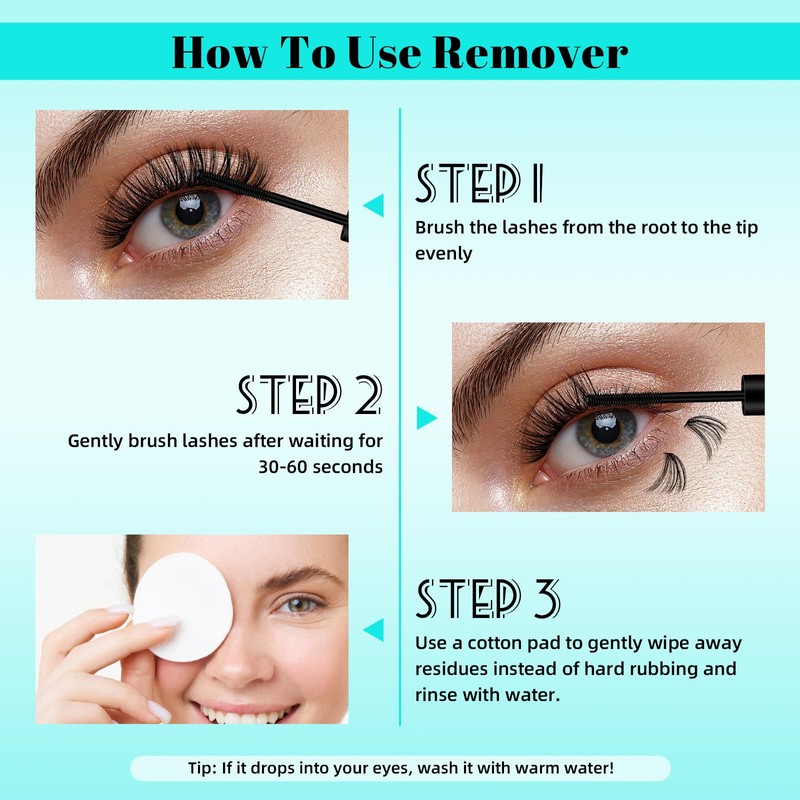 How To Use Remover

STEP 1
Brush the lashes from the root to the tip evenly

STEP 2
Gently brush lashes after waiting for 30-60 seconds

STEP 3
Use a cotton pad to gently wipe away residues instead of hard rubbing and rinse with water.

Tip: If it drops into your eyes, wash it with warm water!