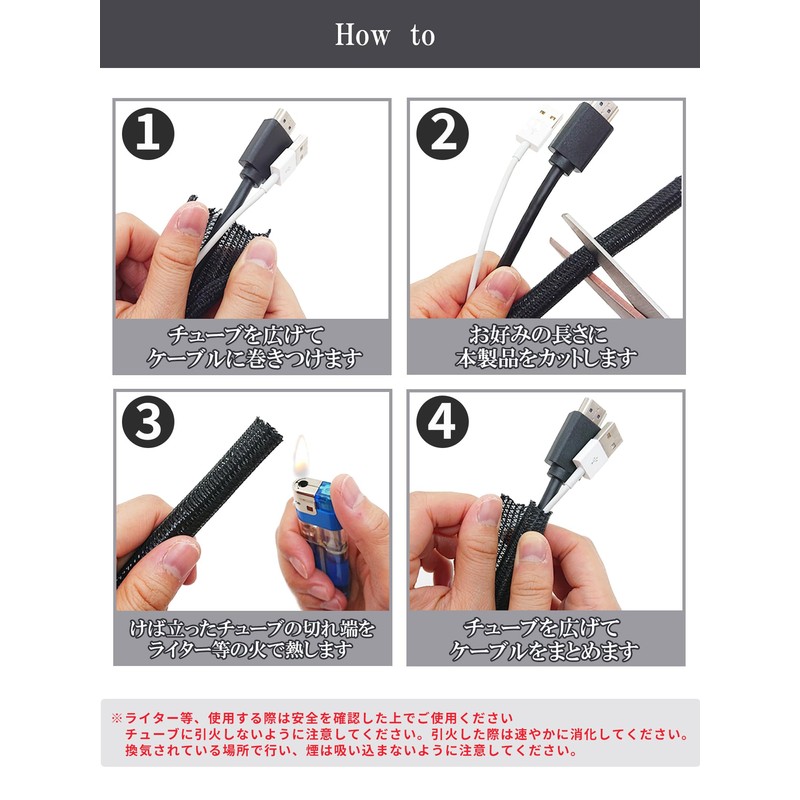 How to

1

チューブを広げて
ケーブルに巻きつけます

2

お好みの長さに
本製品をカットします

3

けば立ったチューブの切れ端を
ライター等の火で熱します

4

チューブを広げて
ケーブルをまとめます

※ライター等、使用する際は安全を確認した上でご使用ください
チューブに引火しないように注意してください。引火した際は速やかに消化してください。
換気されている場所で行い、煙は吸い込まないように注意してください。