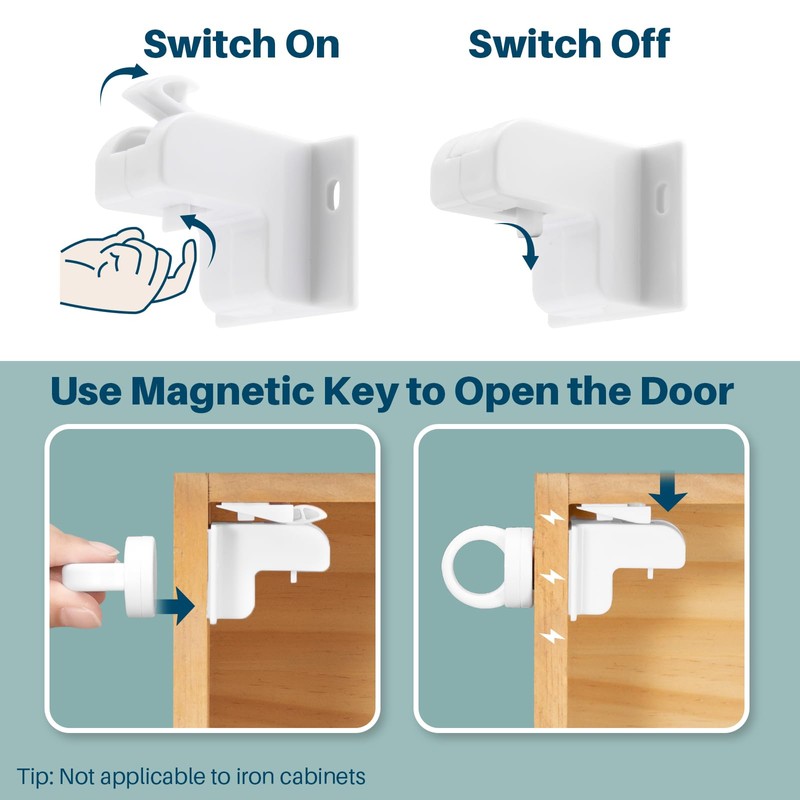 Switch On

Switch Off

Use Magnetic Key to Open the Door

Tip: Not applicable to iron cabinets