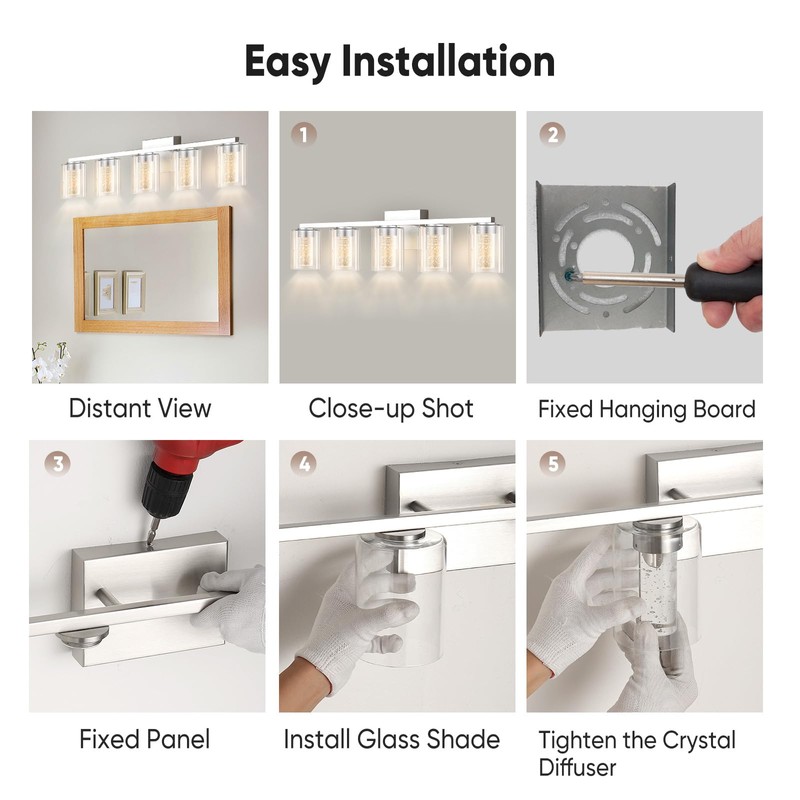 Easy Installation

Distant View

1

Close-up Shot

2

Fixed Hanging Board

3

Fixed Panel

4

Install Glass Shade

5

Tighten the Crystal Diffuser