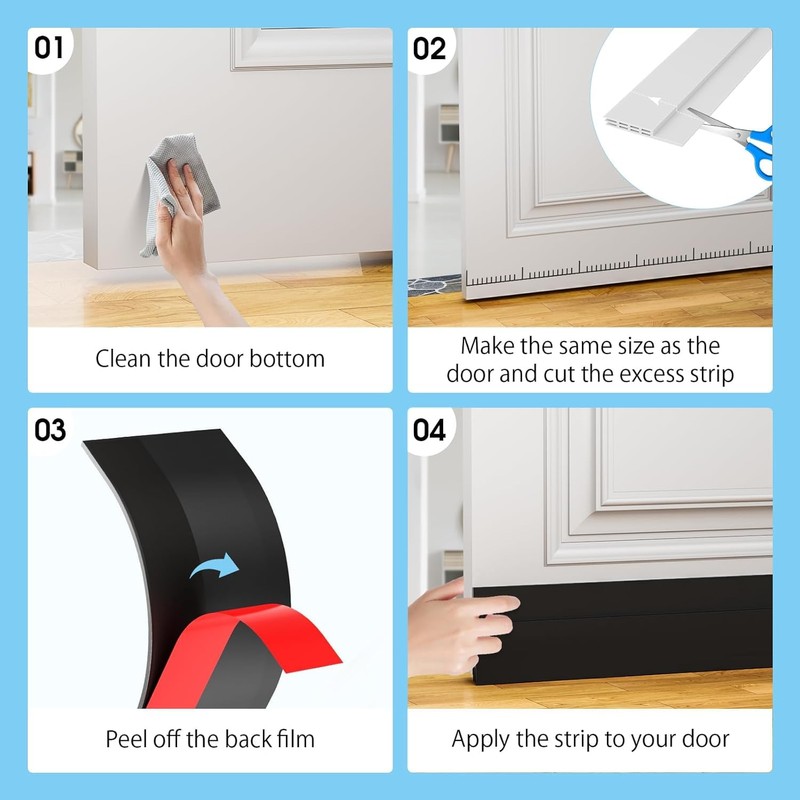 01

Clean the door bottom

02

Make the same size as the door and cut the excess strip

03

Peel off the back film

04

Apply the strip to your door