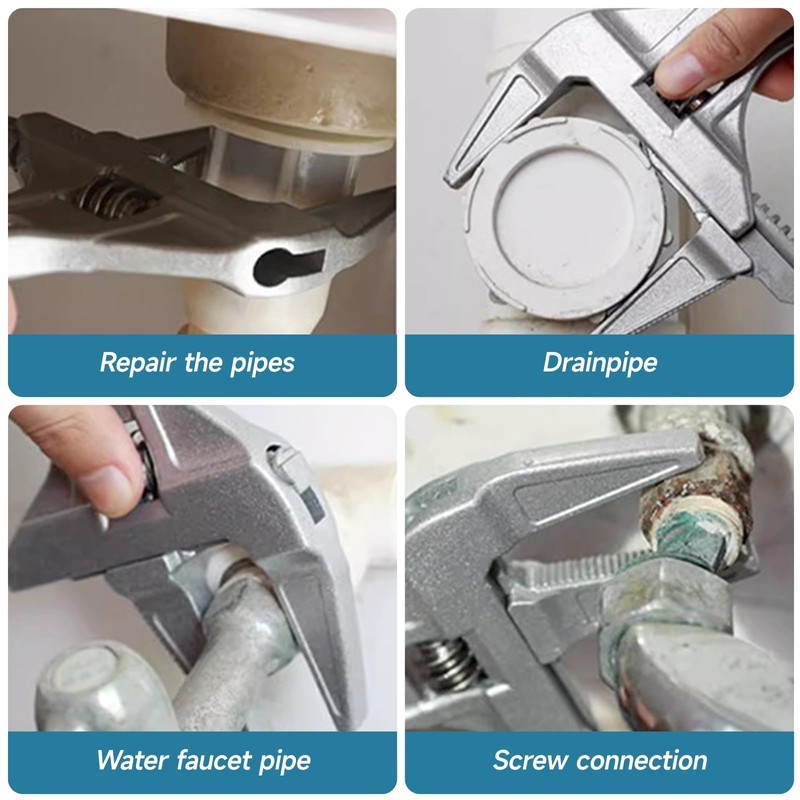 Repair the pipes

Drainpipe

Water faucet pipe

Screw connection