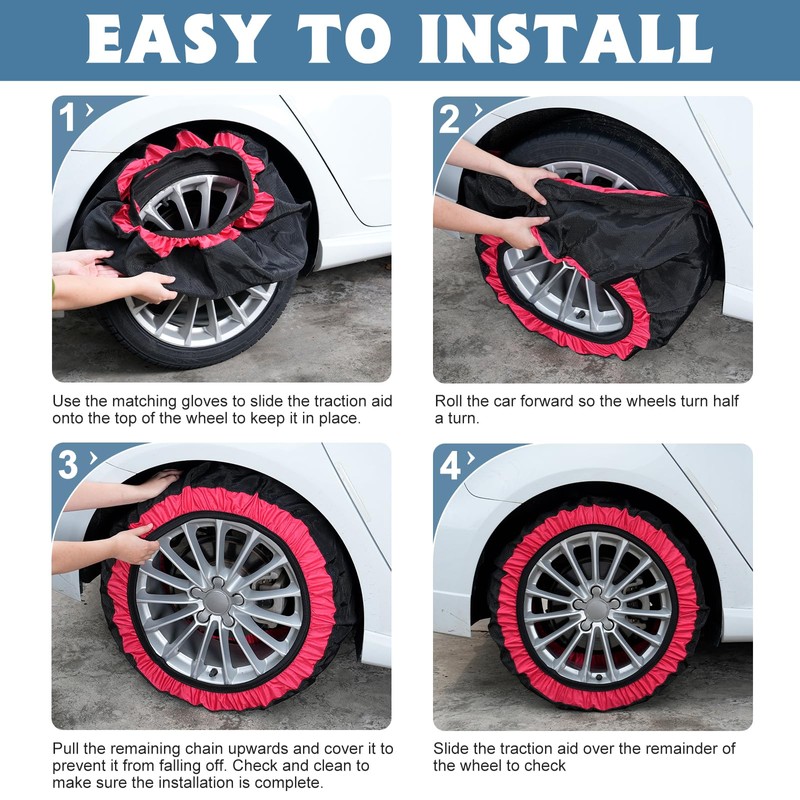 EASY TO INSTALL

1

Use the matching gloves to slide the traction aid onto the top of the wheel to keep it in place.

2

Roll the car forward so the wheels turn half a turn.

3

Pull the remaining chain upwards and cover it to prevent it from falling off. Check and clean to make sure the installation is complete.

4

Slide the traction aid over the remainder of the wheel to check