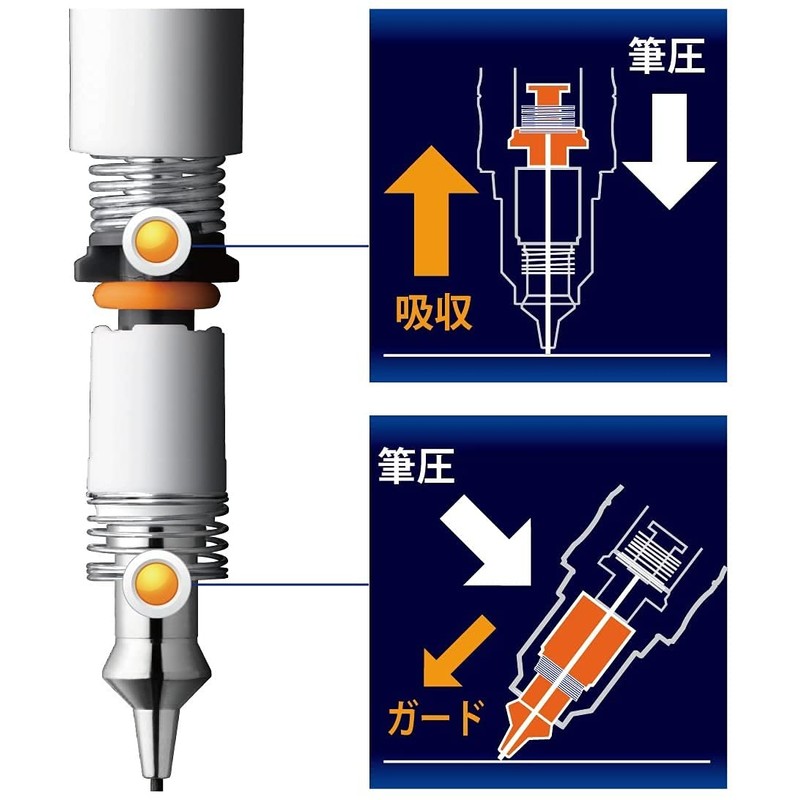 筆圧

吸収

筆圧

ガード