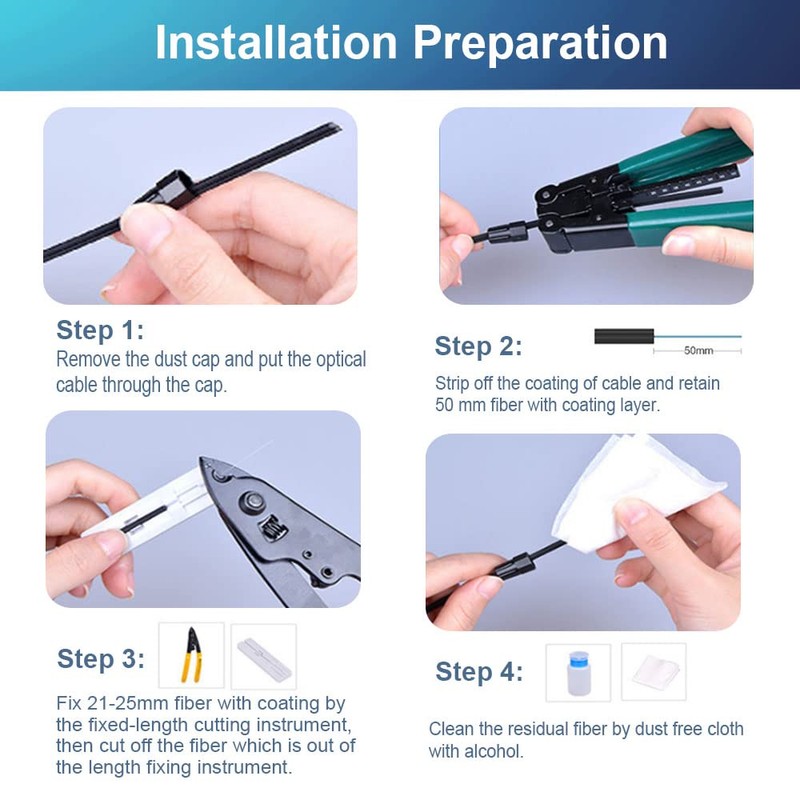 Installation Preparation

Step 1:
Remove the dust cap and put the optical cable through the cap.

Step 2:
50mm
Strip off the coating of cable and retain 50 mm fiber with coating layer.

Step 3:
Fix 21-25mm fiber with coating by the fixed-length cutting instrument, then cut off the fiber which is out of the length fixing instrument.

Step 4:
Clean the residual fiber by dust free cloth with alcohol.