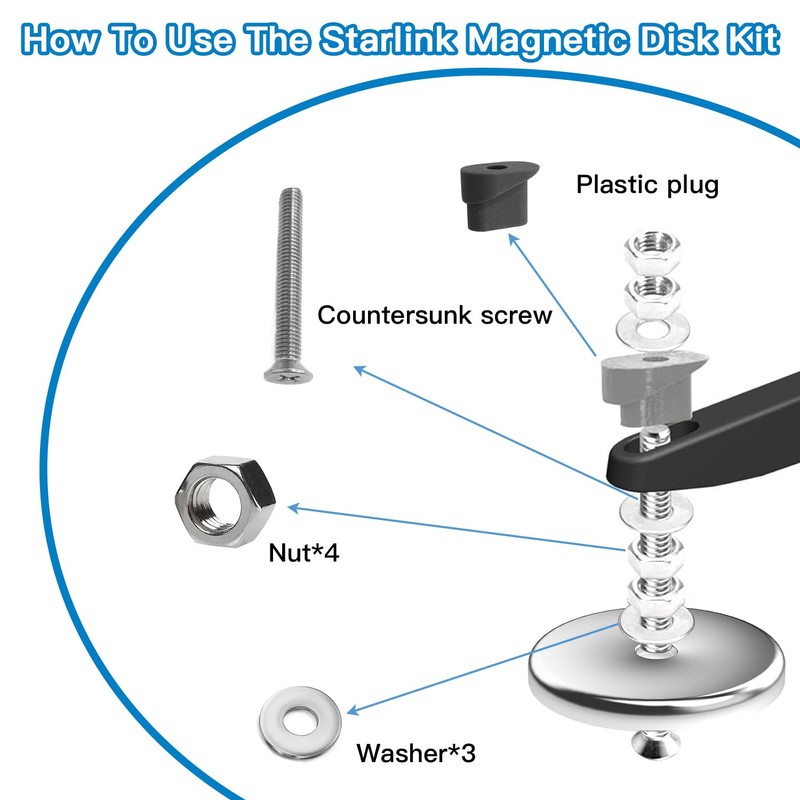 How To Use The Starlink Magnetic Disk Kit

Plastic plug

Countersunk screw

Nut*4

Washer*3