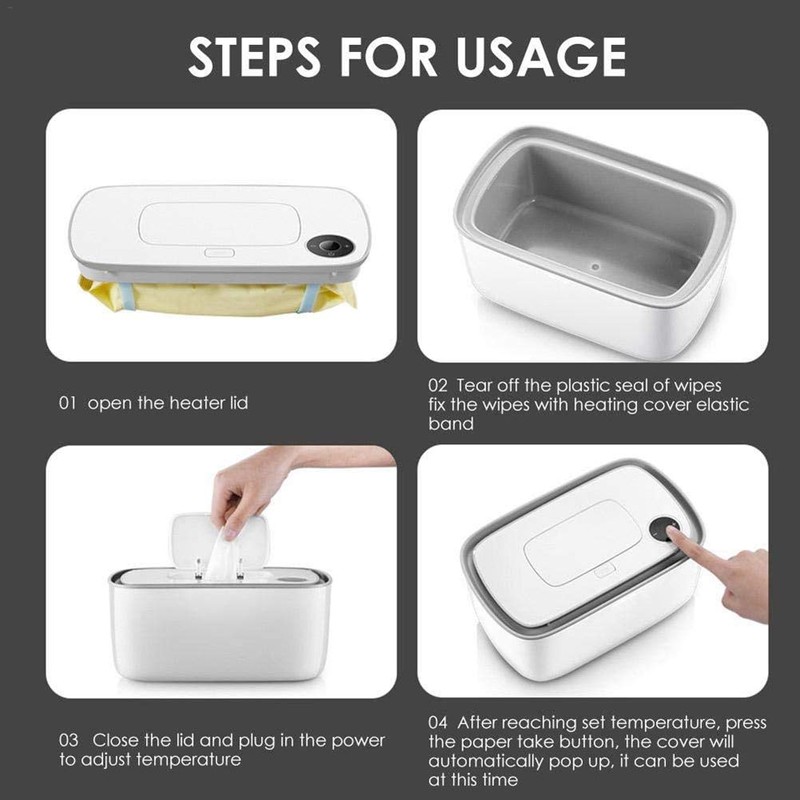 STEPS FOR USAGE

01 open the heater lid

02 Tear off the plastic seal of wipes fix the wipes with heating cover elastic band

03 Close the lid and plug in the power to adjust temperature

04 After reaching set temperature, press the paper take button, the cover will automatically pop up, it can be used at this time