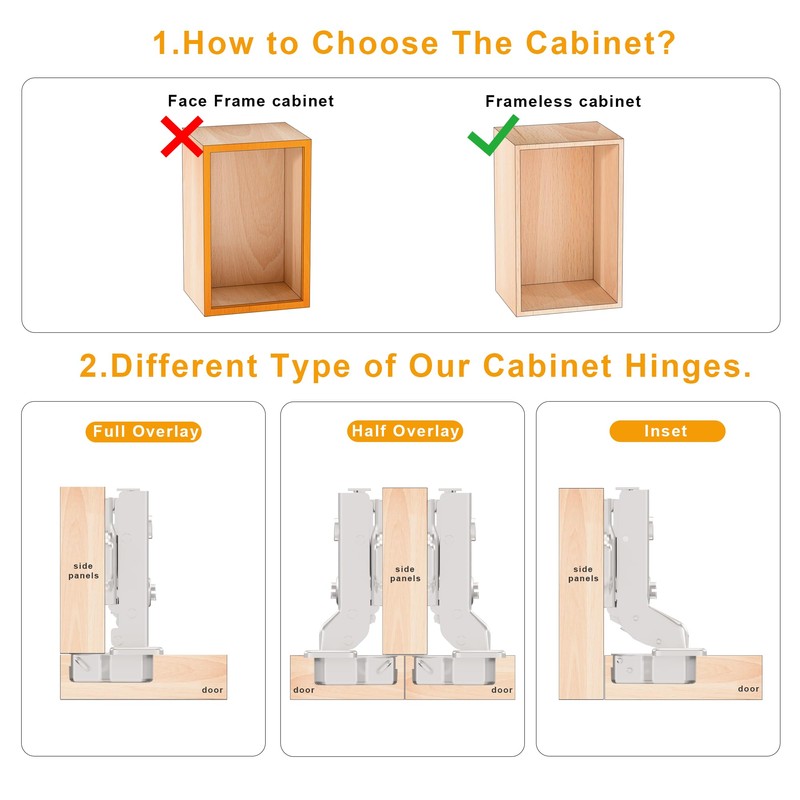 1.How to Choose The Cabinet?

Face Frame cabinet

Frameless cabinet

2.Different Type of Our Cabinet Hinges.

Full Overlay

side panels

door

Half Overlay

side panels

door

door

Inset

side panels

door