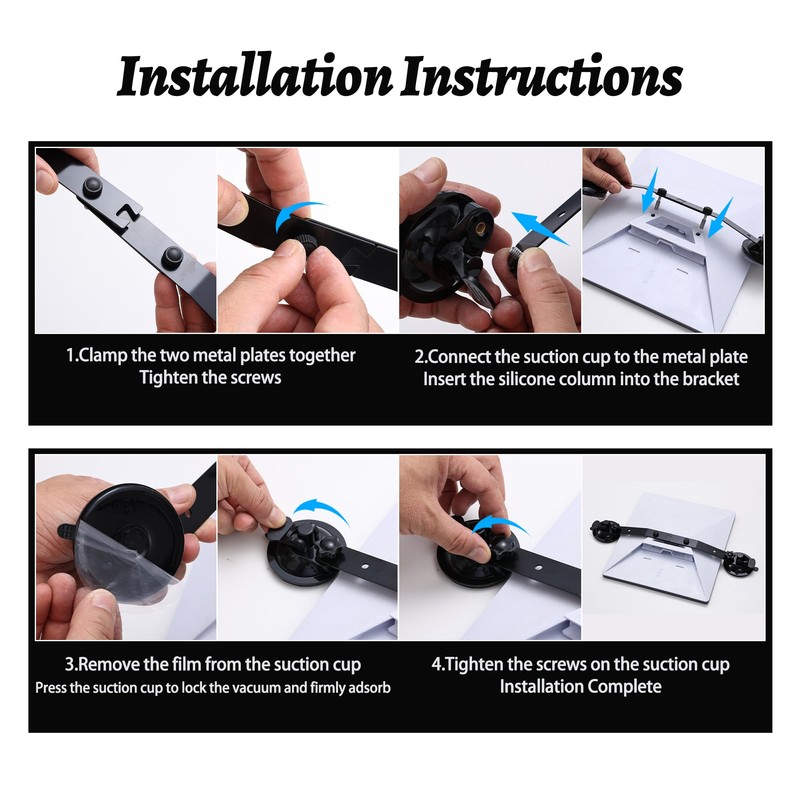 Installation Instructions

1.Clamp the two metal plates together
Tighten the screws

2.Connect the suction cup to the metal plate
Insert the silicone column into the bracket

3.Remove the film from the suction cup
Press the suction cup to lock the vacuum and firmly adsorb

4.Tighten the screws on the suction cup
Installation Complete