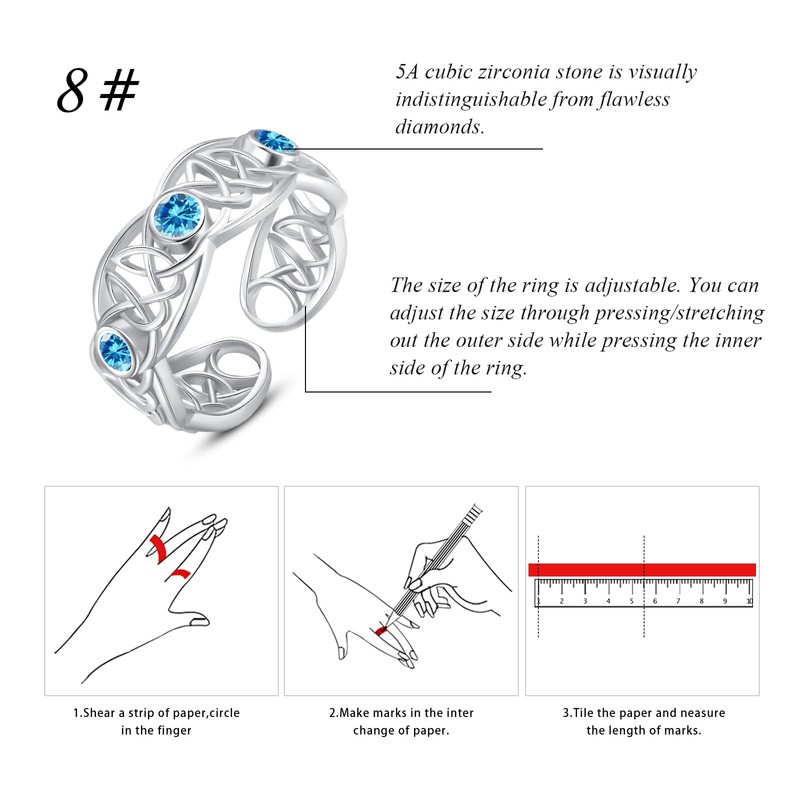 8 #

5A cubic zirconia stone is visually indistinguishable from flawless diamonds.

The size of the ring is adjustable. You can adjust the size through pressing/stretching out the outer side while pressing the inner side of the ring.

1 2 3 4 5 6 7 8 9 10

1.Shear a strip of paper,circle in the finger

2.Make marks in the inter change of paper.

3.Tile the paper and neasure the length of marks.