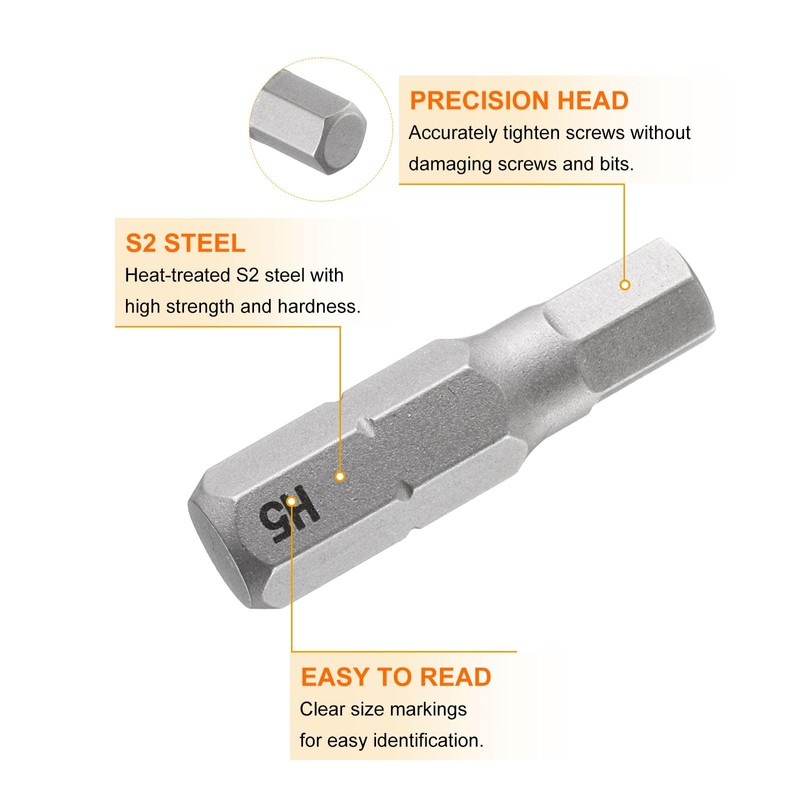 PRECISION HEAD
Accurately tighten screws without damaging screws and bits.

S2 STEEL
Heat-treated S2 steel with high strength and hardness.

H5

EASY TO READ
Clear size markings for easy identification.