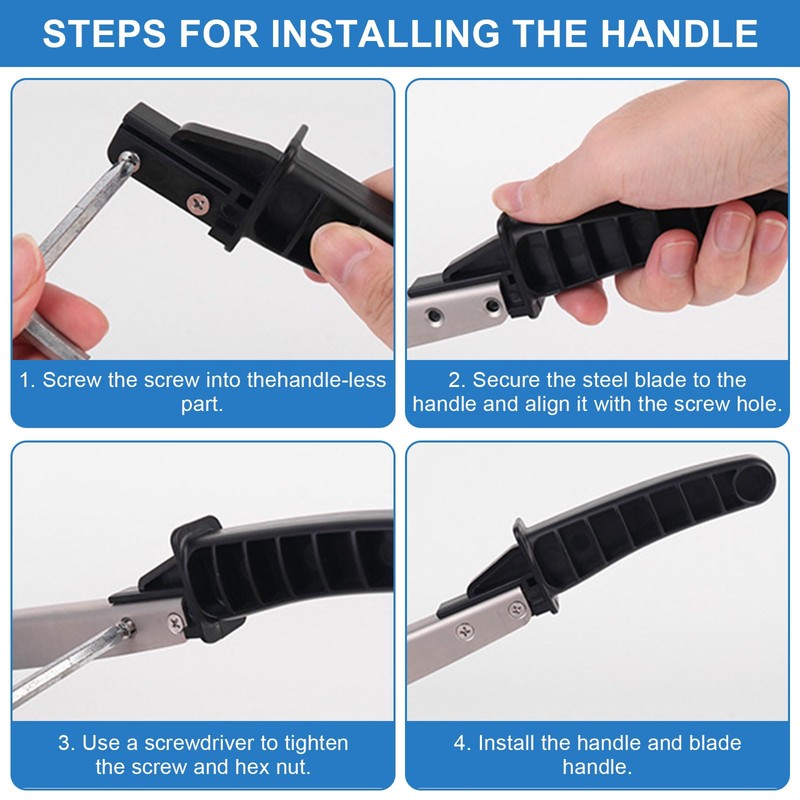 STEPS FOR INSTALLING THE HANDLE

1. Screw the screw into thehandle-less part.

2. Secure the steel blade to the handle and align it with the screw hole.

3. Use a screwdriver to tighten the screw and hex nut.

4. Install the handle and blade handle.