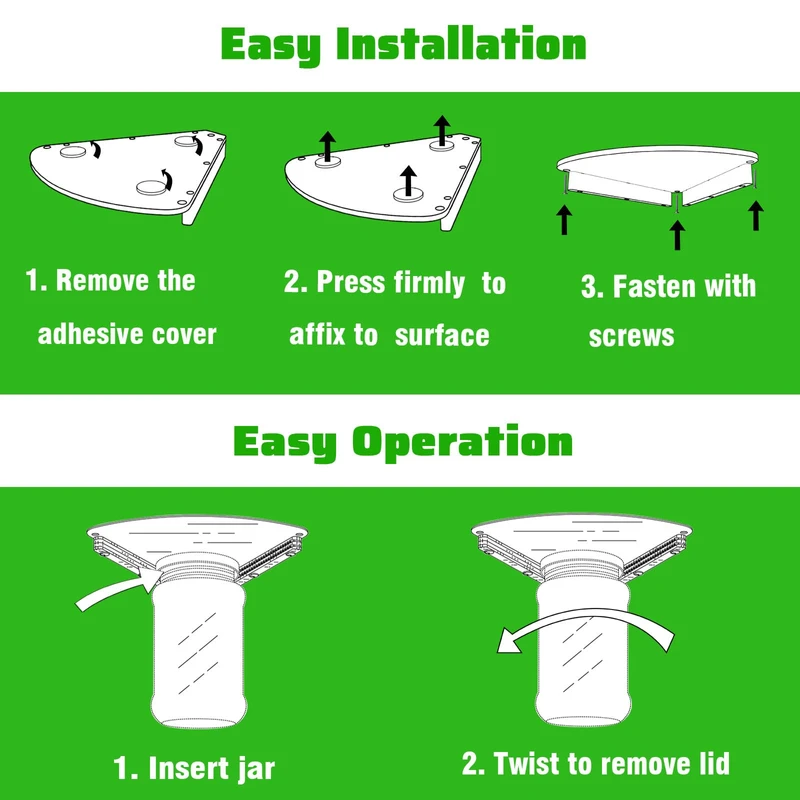 Easy Installation

1. Remove the adhesive cover

2. Press firmly to affix to surface

3. Fasten with screws

Easy Operation

1. Insert jar

2. Twist to remove lid